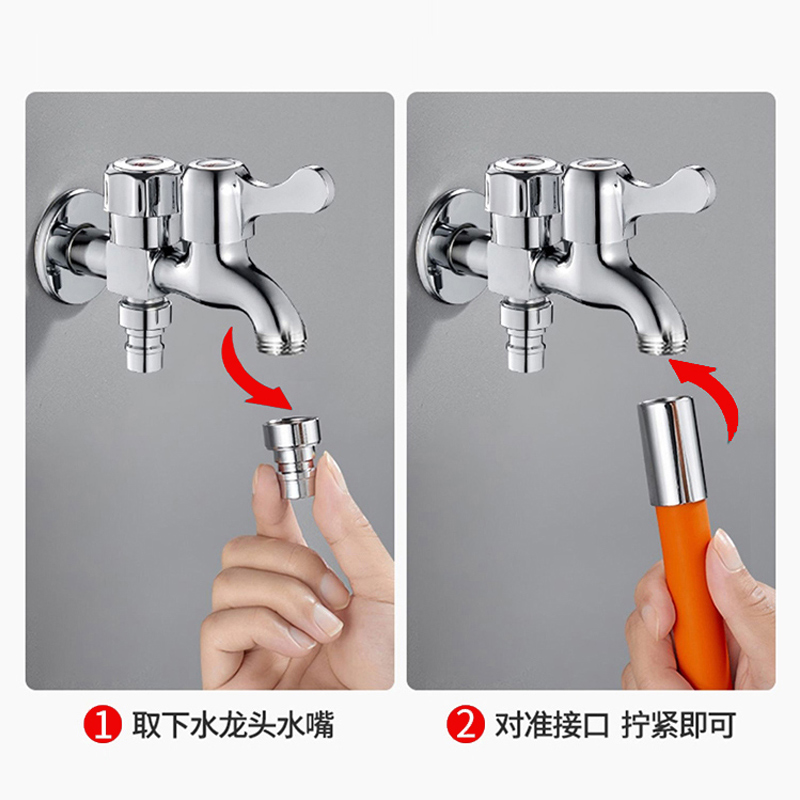 1 取下水龙头水嘴

2 对准接口 拧紧即可