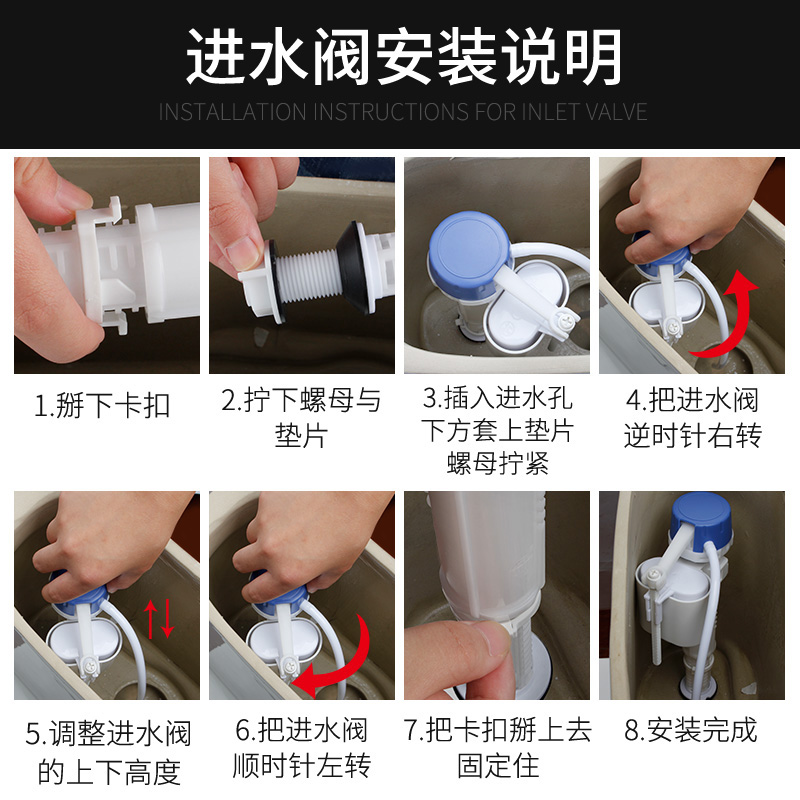 进水阀安装说明

INSTALLATION INSTRUCTIONS FOR INLET VALVE

1.掰下卡扣

2.拧下螺母与垫片

3.插入进水孔下方套上垫片螺母拧紧

4.把进水阀逆时针右转

5.调整进水阀的上下高度

6.把进水阀顺时针左转

7.把卡扣掰上去固定住

8.安装完成