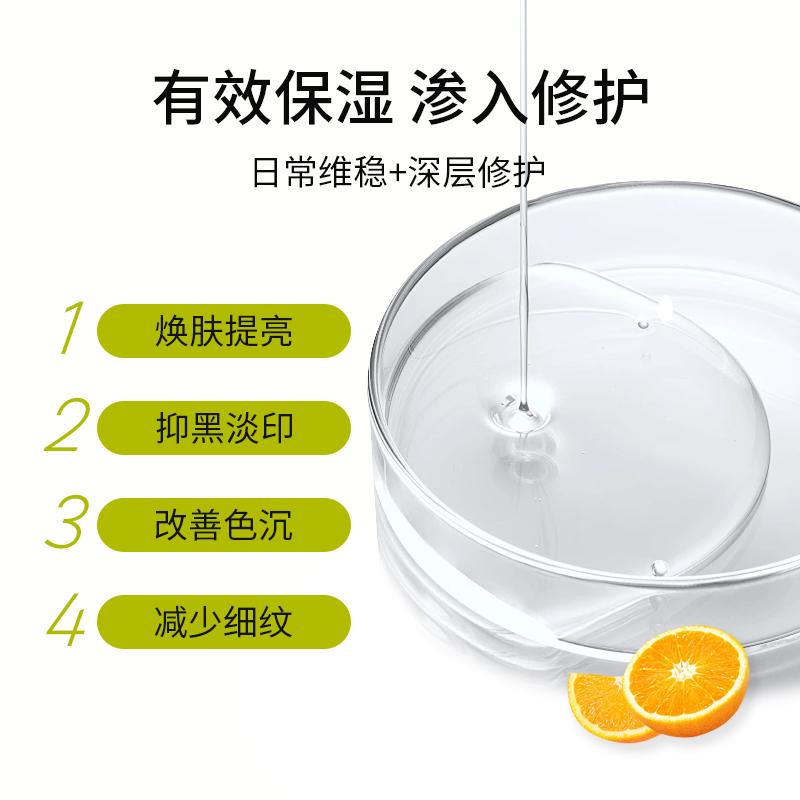 有效保湿 渗入修护

日常维稳+深层修护

1 焕肤提亮

2 抑黑淡印

3 改善色沉

4 减少细纹