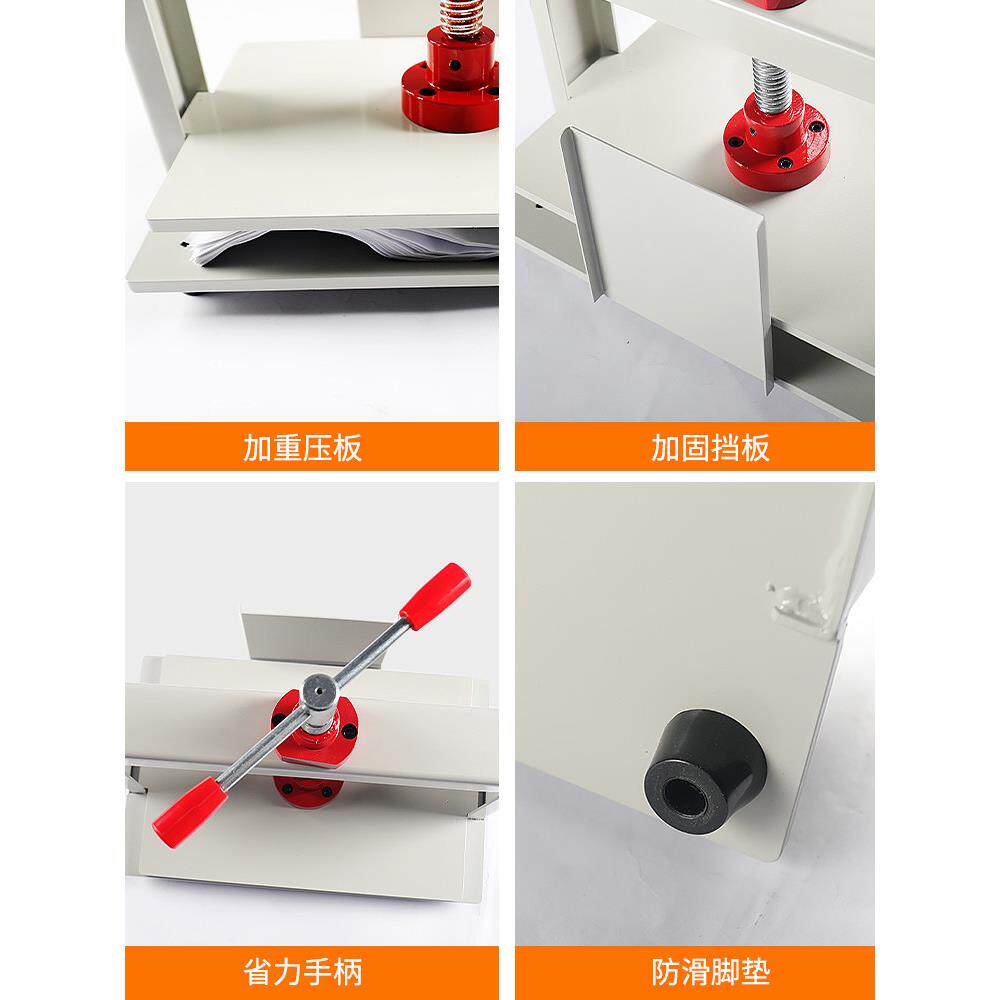 加重压板

加固挡板

省力手柄

防滑脚垫