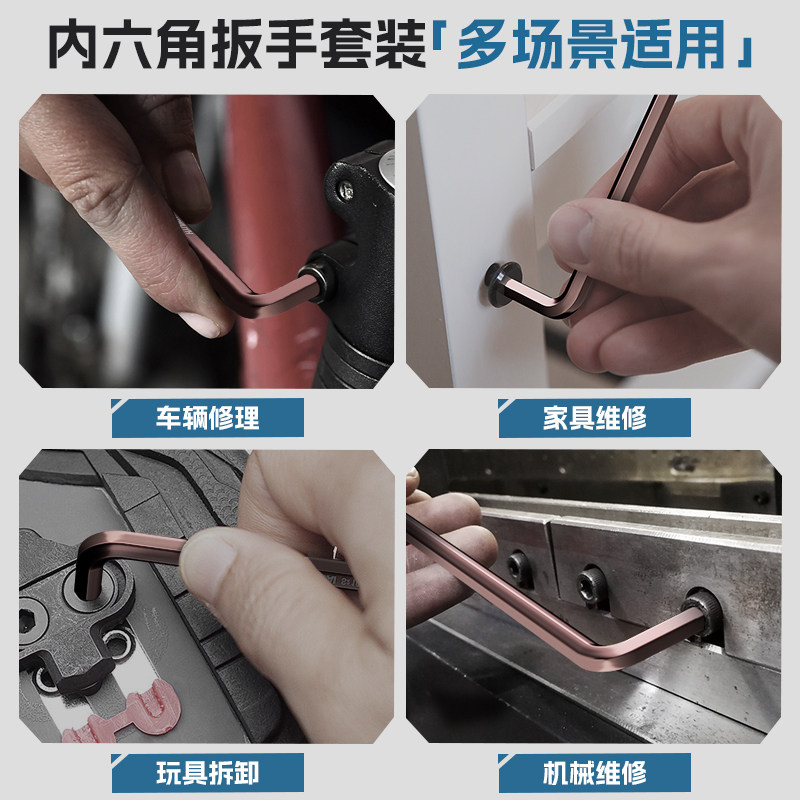 内六角扳手套装「多场景适用」

车辆修理

家具维修

玩具拆卸

机械维修