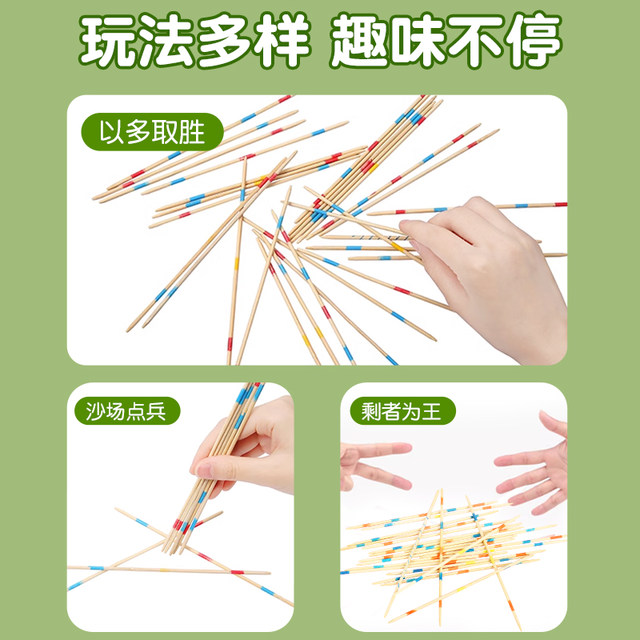 玩法多样 趣味不停

以多取胜

沙场点兵

剩者为王