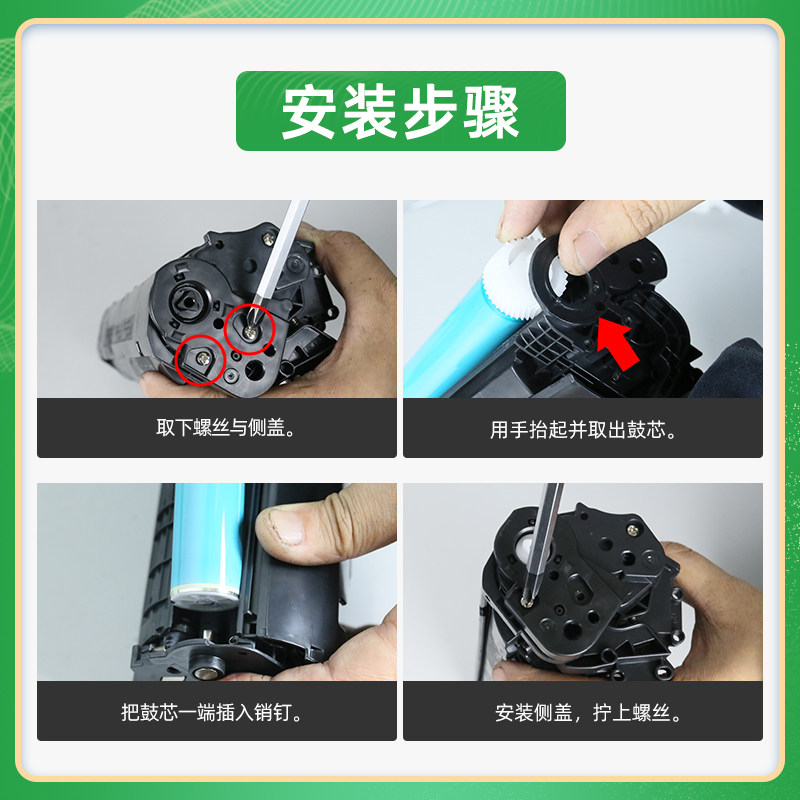 安装步骤

取下螺丝与侧盖。

用手抬起并取出鼓芯。

把鼓芯一端插入销钉。

安装侧盖，拧上螺丝。