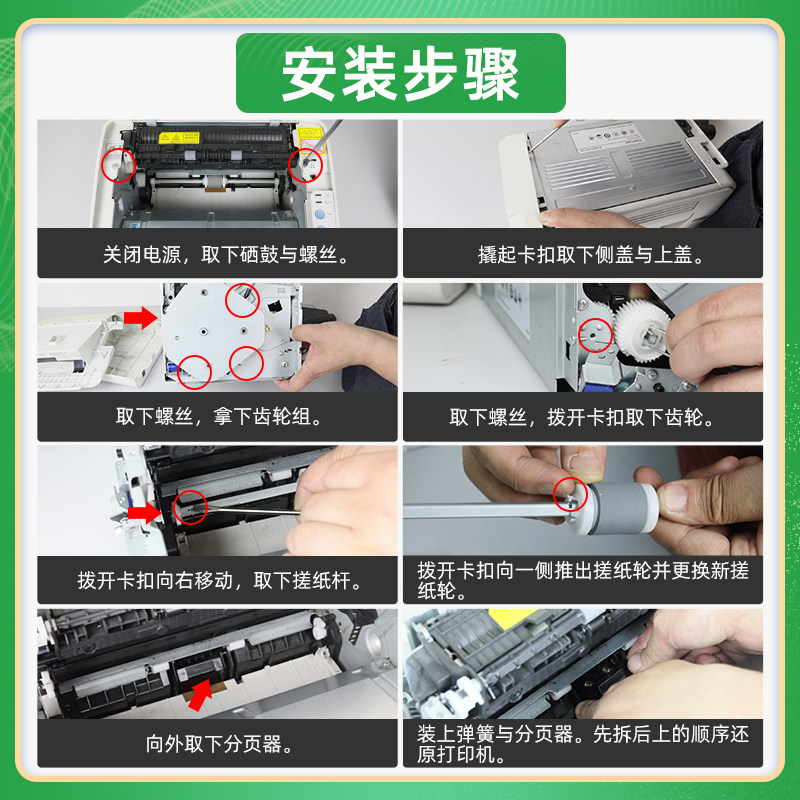 安装步骤

关闭电源，取下硒鼓与螺丝。

撬起卡扣取下侧盖与上盖。

取下螺丝，拿下齿轮组。

取下螺丝，拨开卡扣取下齿轮。

拨开卡扣向右移动，取下搓纸杆。

拨开卡扣向一侧推出搓纸轮并更换新搓纸轮。

向外取下分页器。

装上弹簧与分页器。先拆后上的顺序还原打印机。