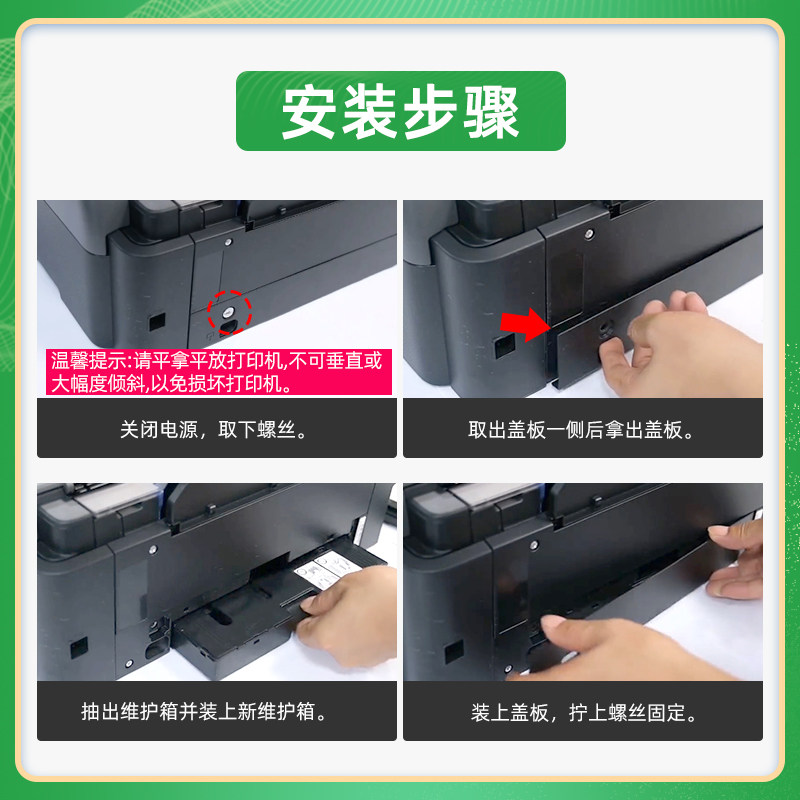 安装步骤

温馨提示:请平拿平放打印机,不可垂直或大幅度倾斜,以免损坏打印机。

关闭电源，取下螺丝。

取出盖板一侧后拿出盖板。

抽出维护箱并装上新维护箱。

装上盖板，拧上螺丝固定。