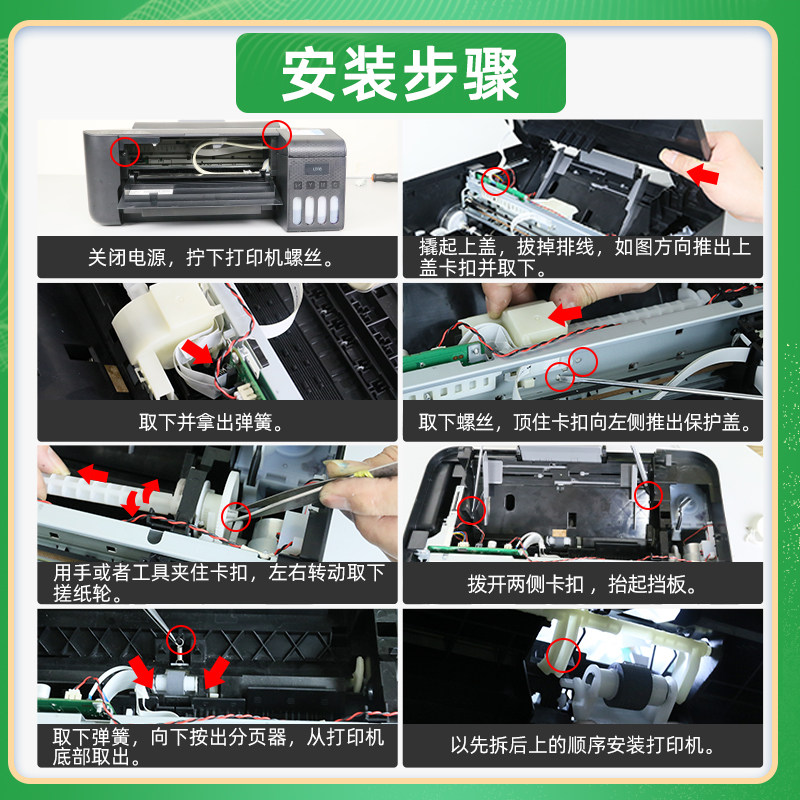 安装步骤

关闭电源，拧下打印机螺丝。

撬起上盖，拔掉排线，如图方向推出上盖卡扣并取下。

取下并拿出弹簧。

取下螺丝，顶住卡扣向左侧推出保护盖。

用手或者工具夹住卡扣，左右转动取下搓纸轮。

拨开两侧卡扣，抬起挡板。

取下弹簧，向下按出分页器，从打印机底部取出。

以先拆后上的顺序安装打印机。