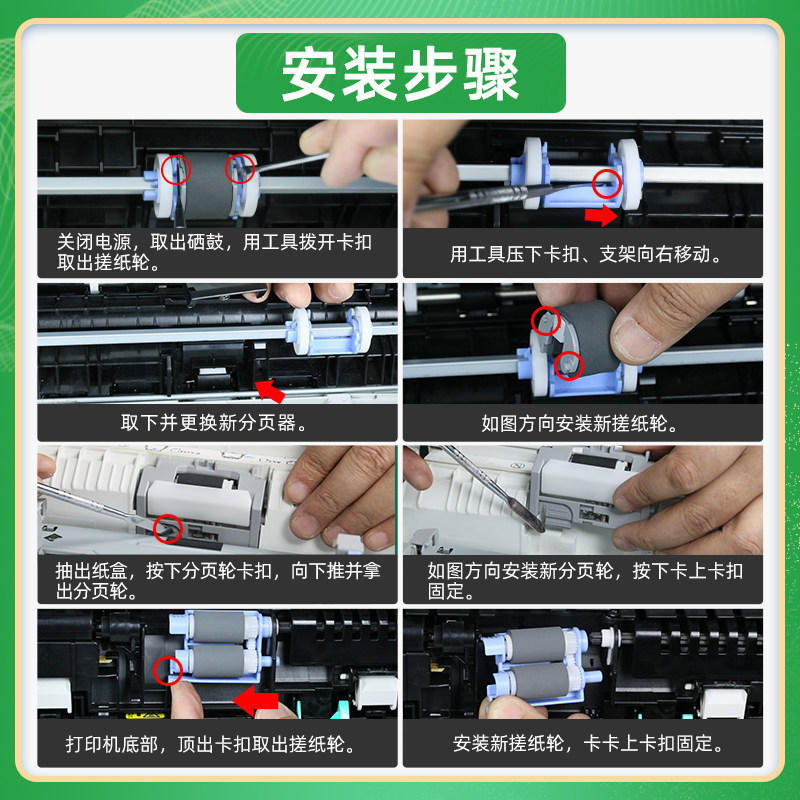 安装步骤

关闭电源，取出硒鼓，用工具拨开卡扣取出搓纸轮。

用工具压下卡扣、支架向右移动。

取下并更换新分页器。

如图方向安装新搓纸轮。

抽出纸盒，按下分页轮卡扣，向下推并拿出分页轮。

如图方向安装新分页轮，按下卡上卡扣固定。

打印机底部，顶出卡扣取出搓纸轮。

安装新搓纸轮，卡卡上卡扣固定。