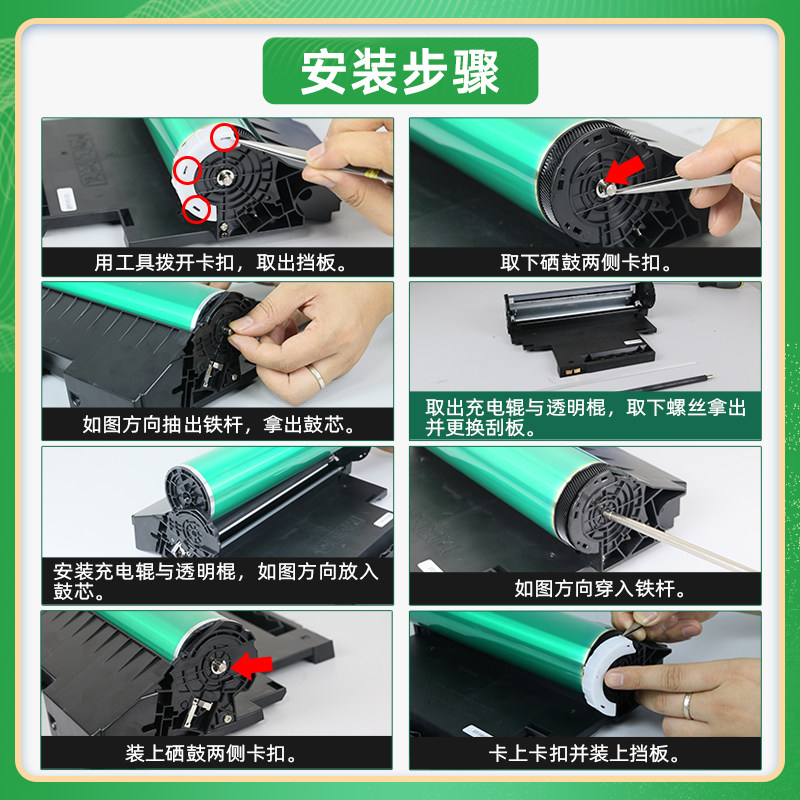 安装步骤

用工具拨开卡扣，取出挡板。

取下硒鼓两侧卡扣。

如图方向抽出铁杆，拿出鼓芯。

取出充电辊与透明棍，取下螺丝拿出并更换刮板。

安装充电辊与透明棍，如图方向放入鼓芯。

如图方向穿入铁杆。

装上硒鼓两侧卡扣。

卡上卡扣并装上挡板。