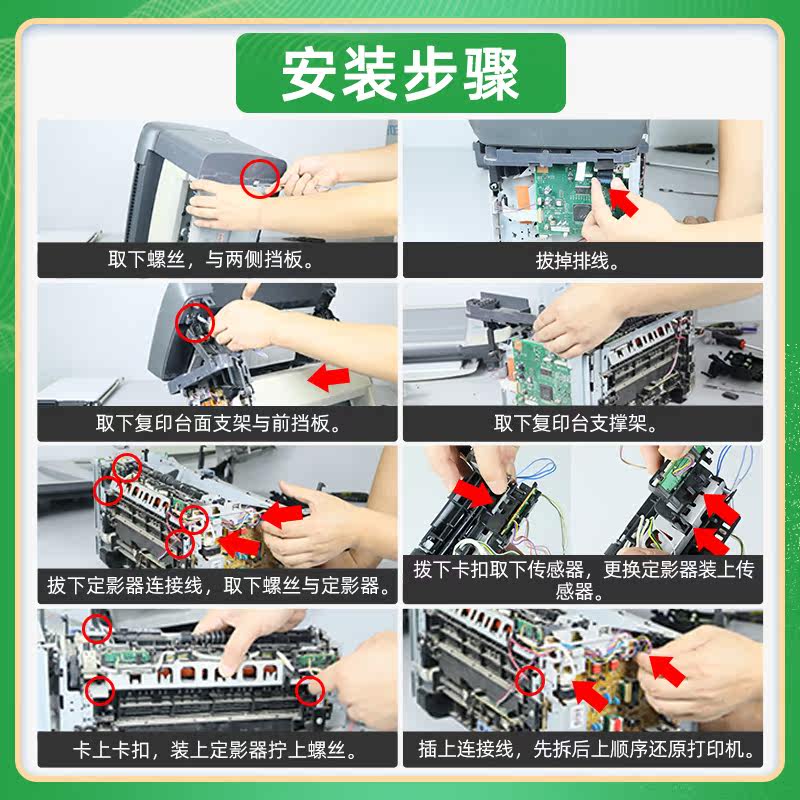 安装步骤

取下螺丝，与两侧挡板。

拔掉排线。

取下复印台面支架与前挡板。

取下复印台支撑架。

拔下定影器连接线，取下螺丝与定影器。

拔下卡扣取下传感器，更换定影器装上传感器。

卡上卡扣，装上定影器拧上螺丝。

插上连接线，先拆后上顺序还原打印机。