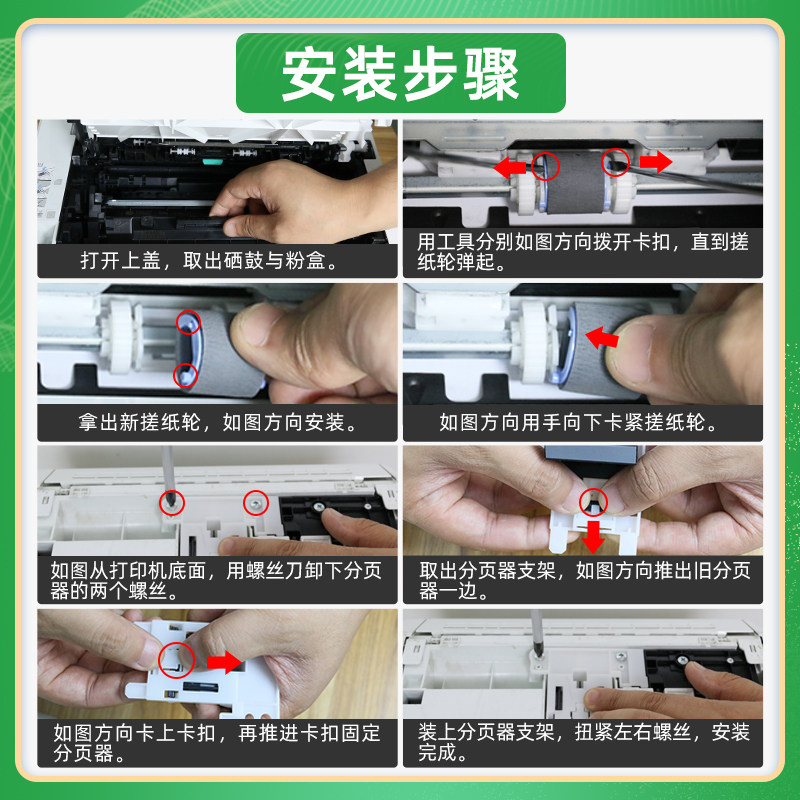 安装步骤

打开上盖，取出硒鼓与粉盒。

用工具分别如图方向拨开卡扣，直到搓纸轮弹起。

拿出新搓纸轮，如图方向安装。

如图方向用手向下卡紧搓纸轮。

如图从打印机底面，用螺丝刀卸下分页器的两个螺丝。

取出分页器支架，如图方向推出旧分页器一边。

如图方向卡上卡扣，再推进卡扣固定分页器。

装上分页器支架，扭紧左右螺丝，安装完成。