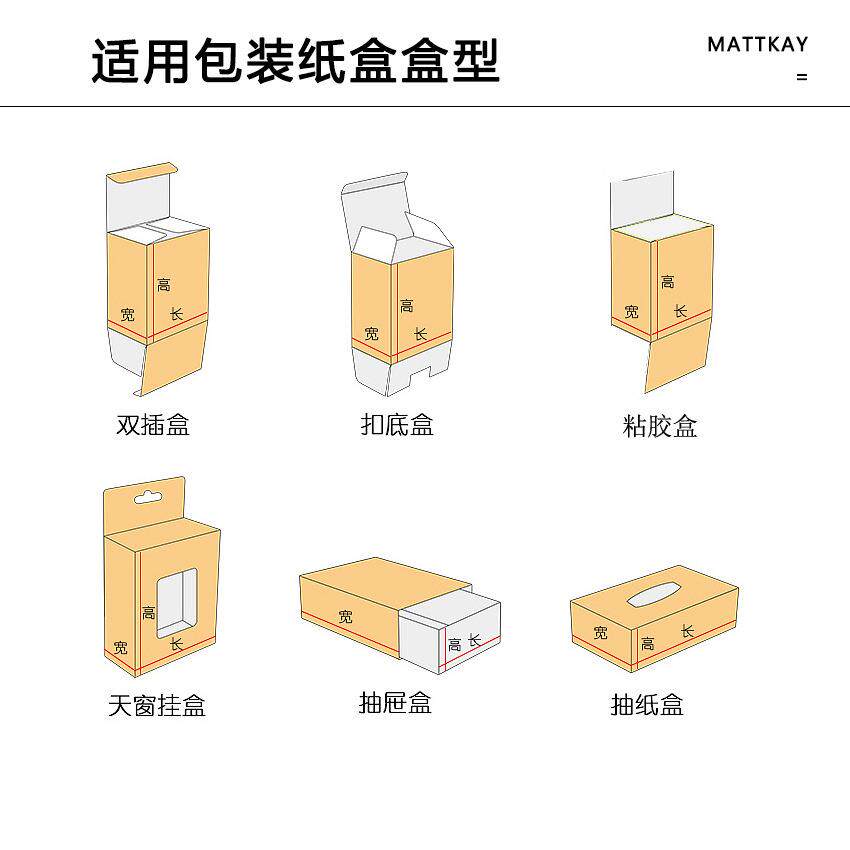 适用包装纸盒盒型

MATTKAY
=

高
宽
长
双插盒

高
宽
长
扣底盒

高
宽
长
粘胶盒

高
宽
长
天窗挂盒

宽
高
长
抽屉盒

宽
高
长
抽纸盒