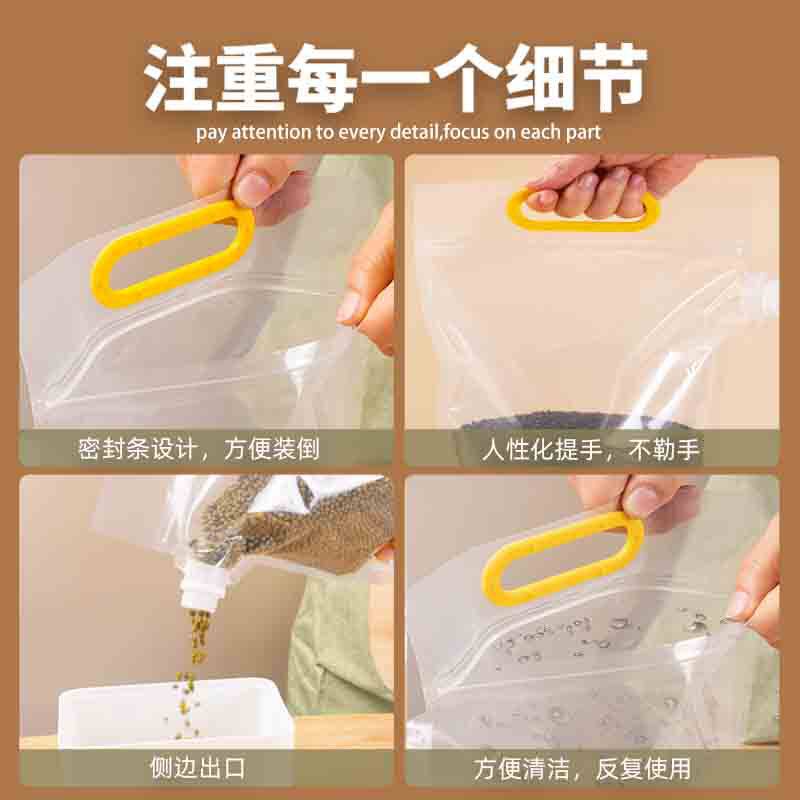 注重每一个细节
pay attention to every detail,focus on each part

密封条设计，方便装倒

人性化提手，不勒手

侧边出口

方便清洁，反复使用