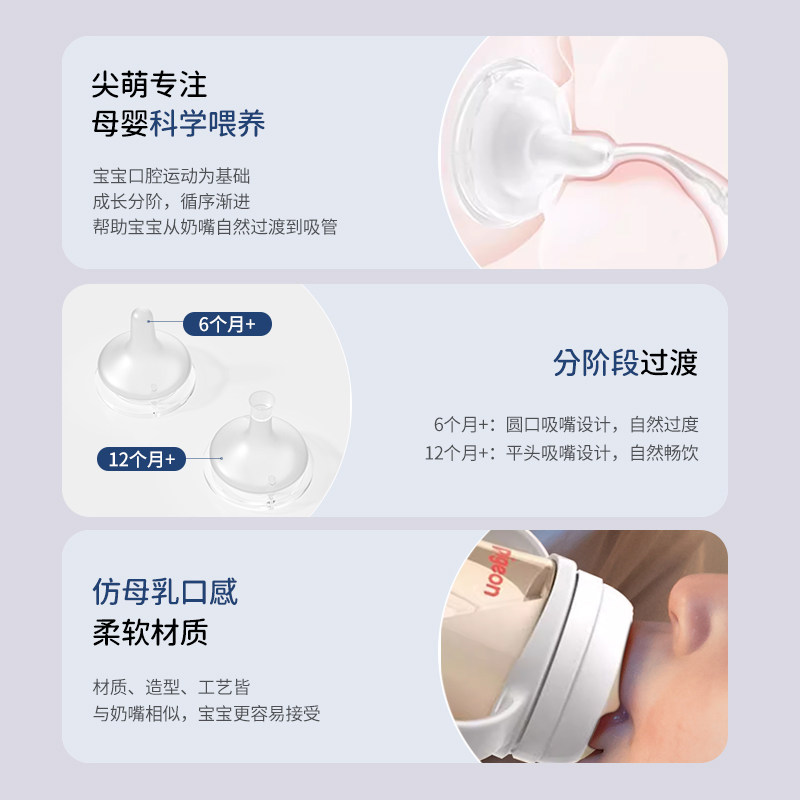 尖萌专注
母婴科学喂养

宝宝口腔运动为基础
成长分阶，循序渐进
帮助宝宝从奶嘴自然过渡到吸管

6个月+

12个月+

分阶段过渡

6个月+：圆口吸嘴设计，自然过度
12个月+：平头吸嘴设计，自然畅饮

仿母乳口感
柔软材质

材质、造型、工艺皆
与奶嘴相似，宝宝更容易接受

pigeon