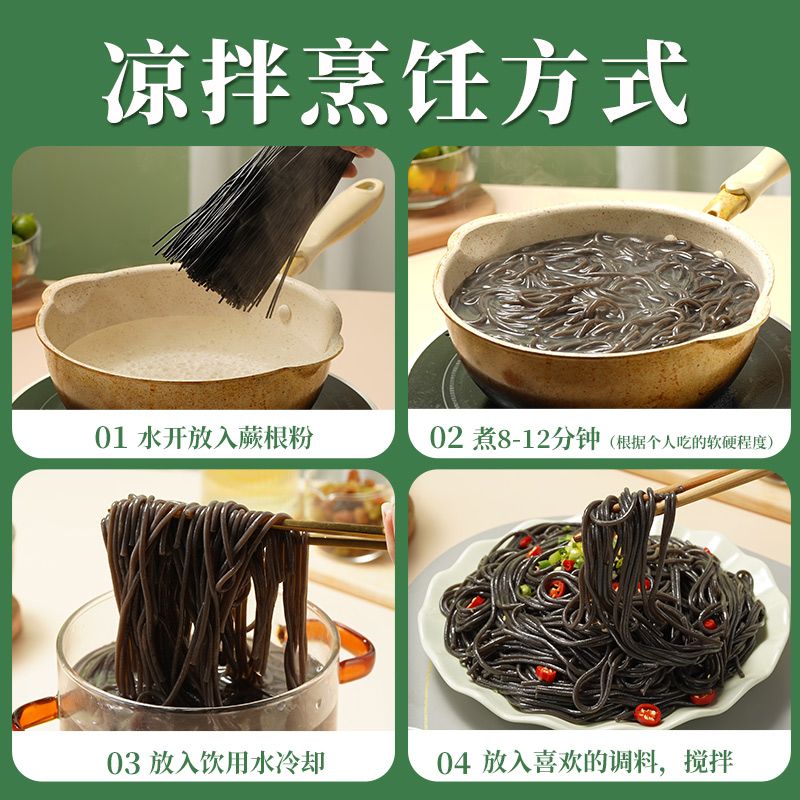 凉拌烹饪方式

01 水开放入蕨根粉

02 煮8-12分钟（根据个人吃的软硬程度）

03 放入饮用水冷却

04 放入喜欢的调料，搅拌