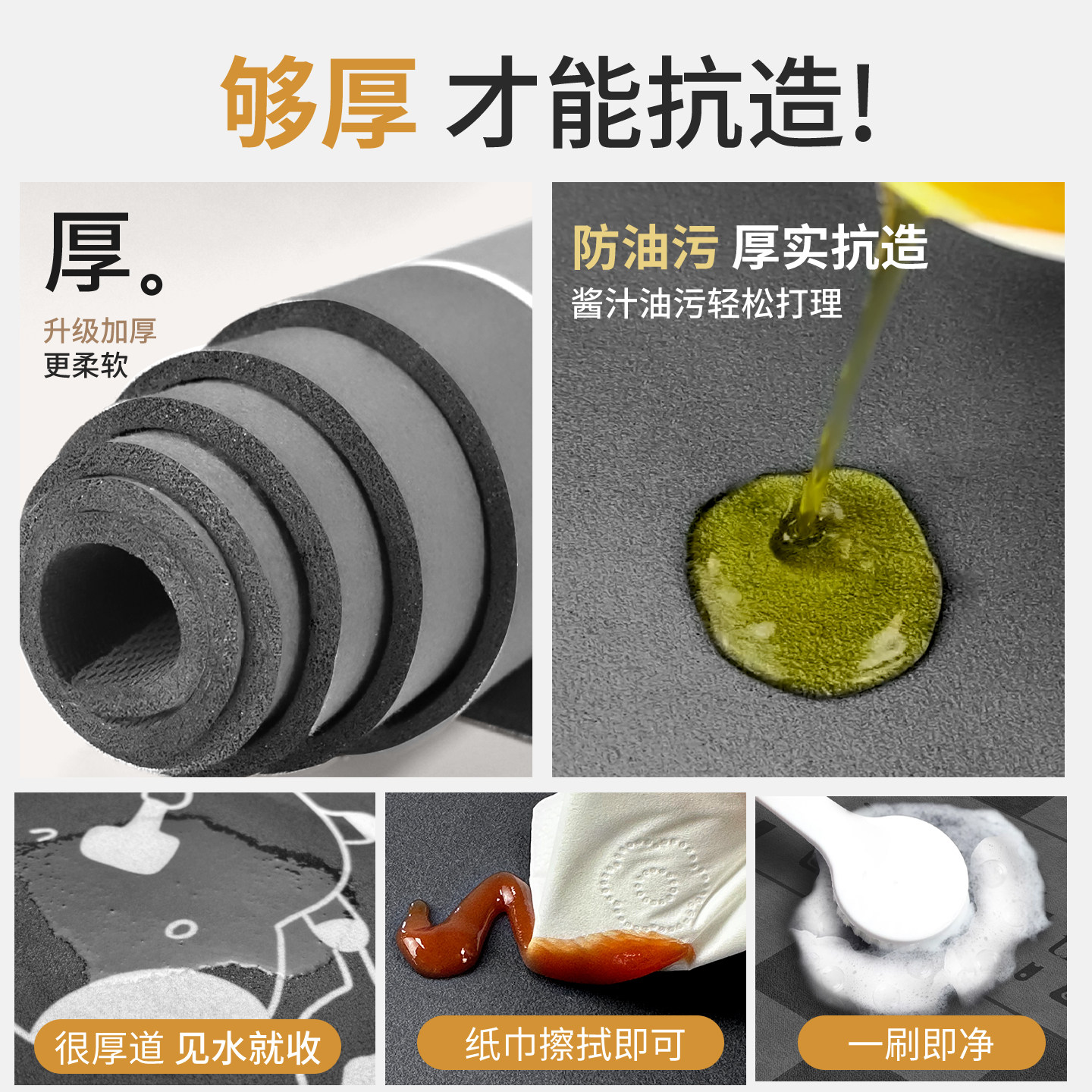 够厚 才能抗造!

厚。

升级加厚
更柔软

防油污 厚实抗造
酱汁油污轻松打理

很厚道 见水就收

纸巾擦拭即可

一刷即净