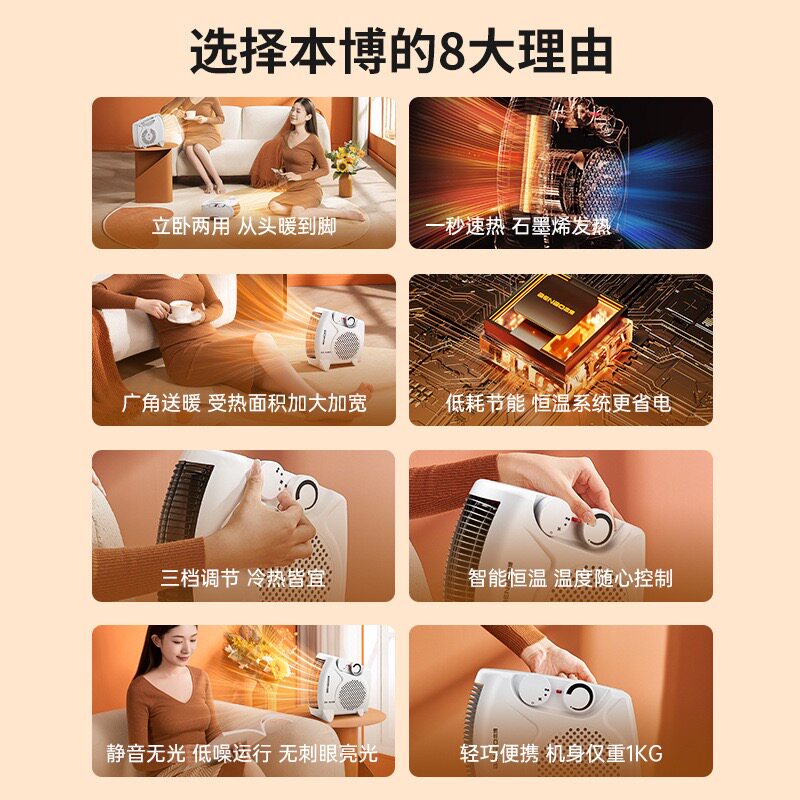 选择本博的8大理由

立卧两用 从头暖到脚

一秒速热 石墨烯发热

广角送暖 受热面积加大加宽

BENBOER

低耗节能 恒温系统更省电

三档调节 冷热皆宜

智能恒温 温度随心控制

静音无光 低噪运行 无刺眼亮光

轻巧便携 机身仅重1KG