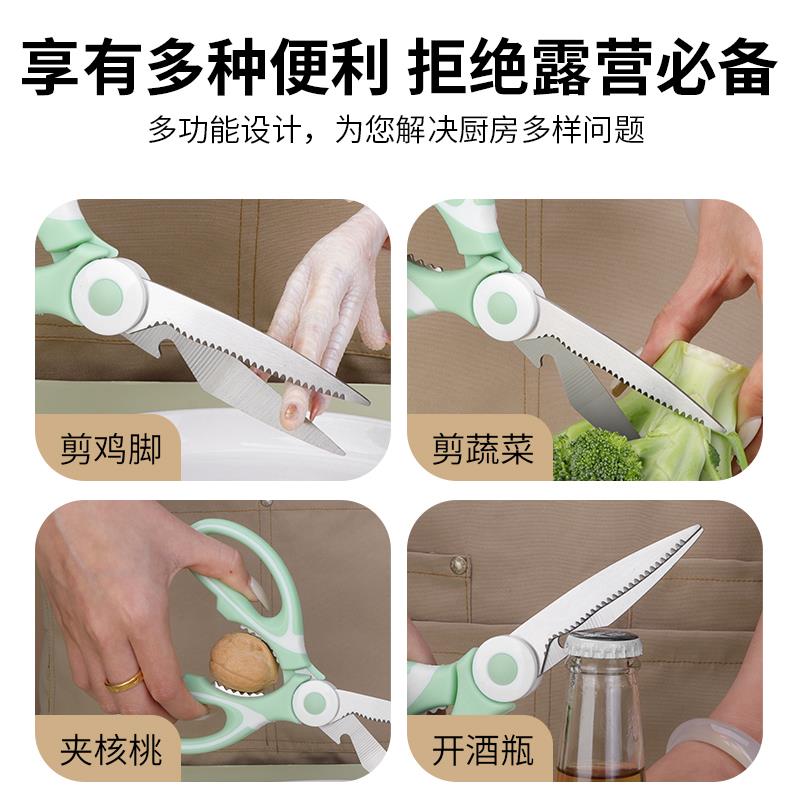 享有多种便利 拒绝露营必备

多功能设计，为您解决厨房多样问题

剪鸡脚

剪蔬菜

夹核桃

开酒瓶