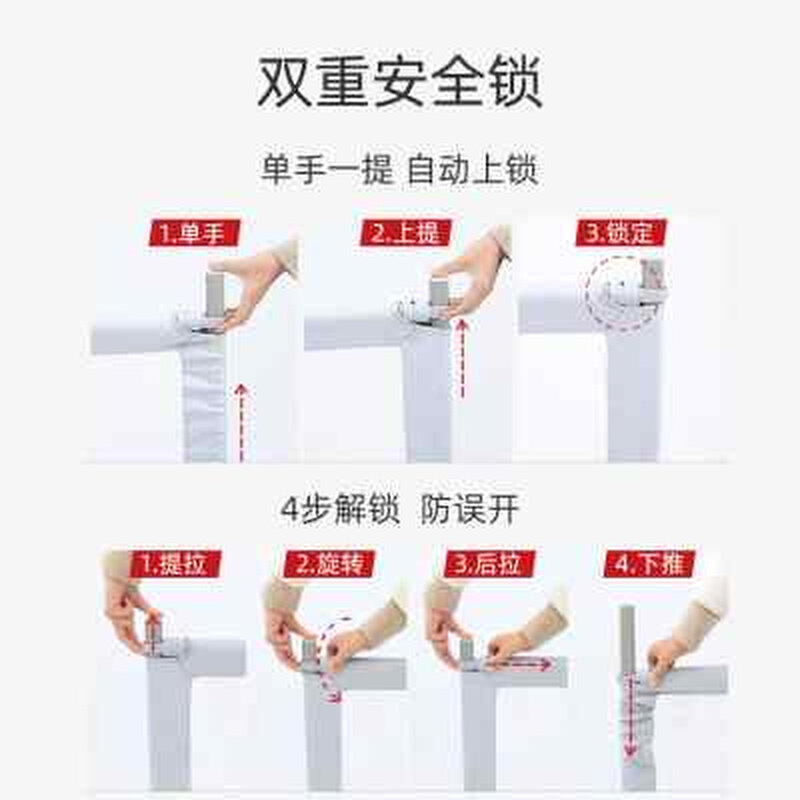 双重安全锁

单手一提 自动上锁

1.单手

2.上提

3.锁定

4步解锁 防误开

1.提拉

2.旋转

3.后拉

4.下推