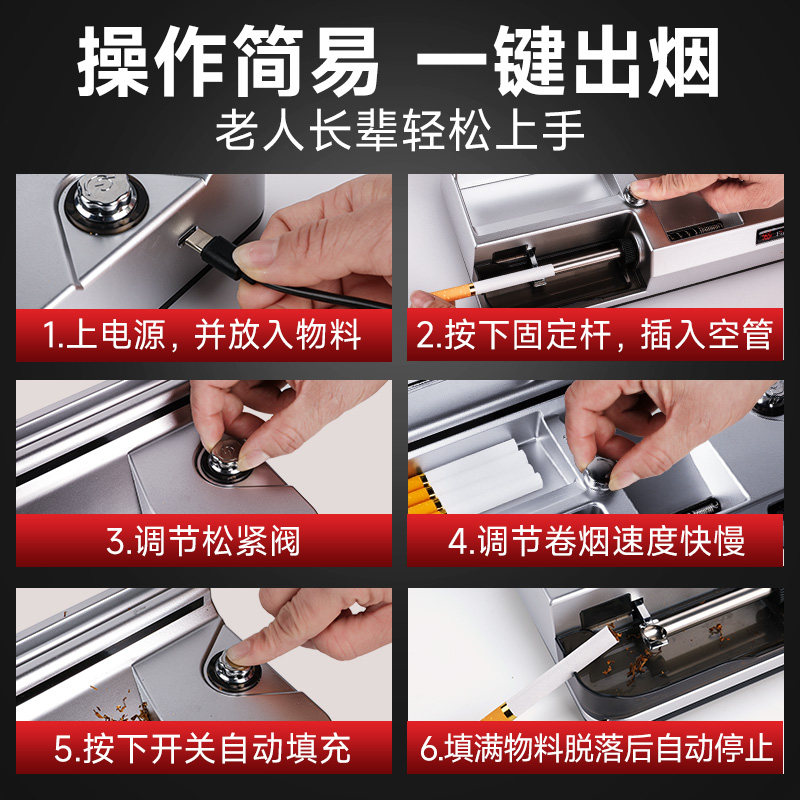 操作简易 一键出烟
老人长辈轻松上手

1.上电源，并放入物料

2.按下固定杆，插入空管

3.调节松紧阀

4.调节卷烟速度快慢

5.按下开关自动填充

6.填满物料脱落后自动停止