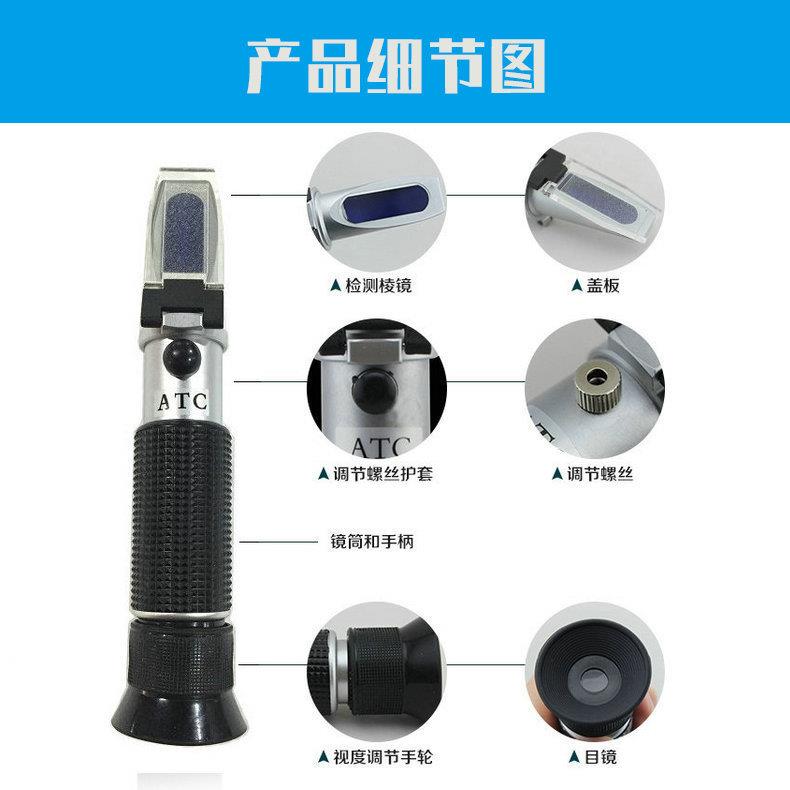 产品细节图

ATC

▲检测棱镜

▲盖板

ATC

▲调节螺丝护套

▲调节螺丝

镜筒和手柄

▲视度调节手轮

▲目镜