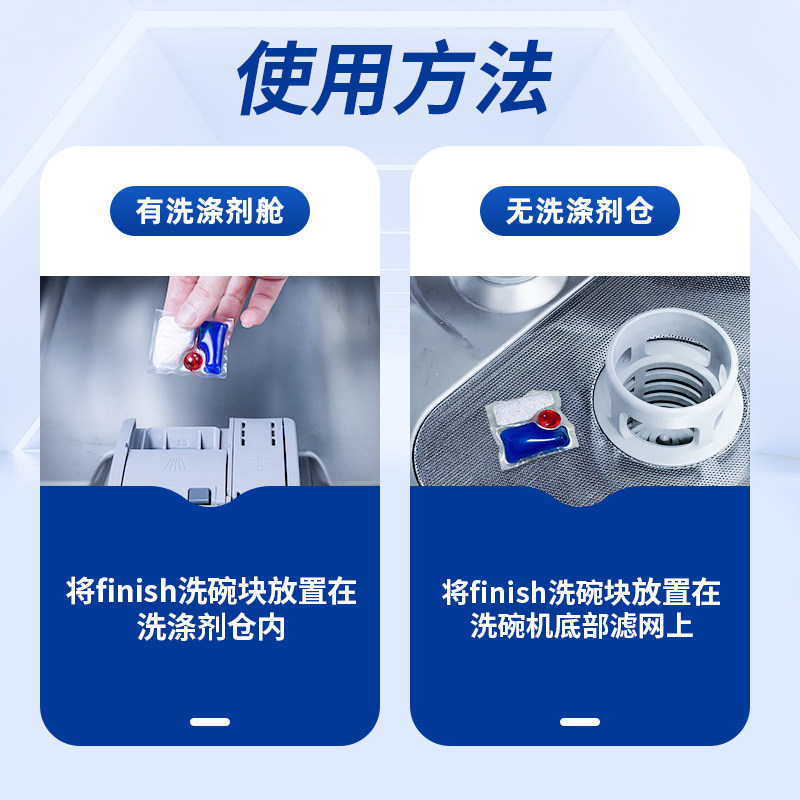 使用方法

有洗涤剂舱

将finish洗碗块放置在洗涤剂仓内

无洗涤剂仓

将finish洗碗块放置在洗碗机底部滤网上