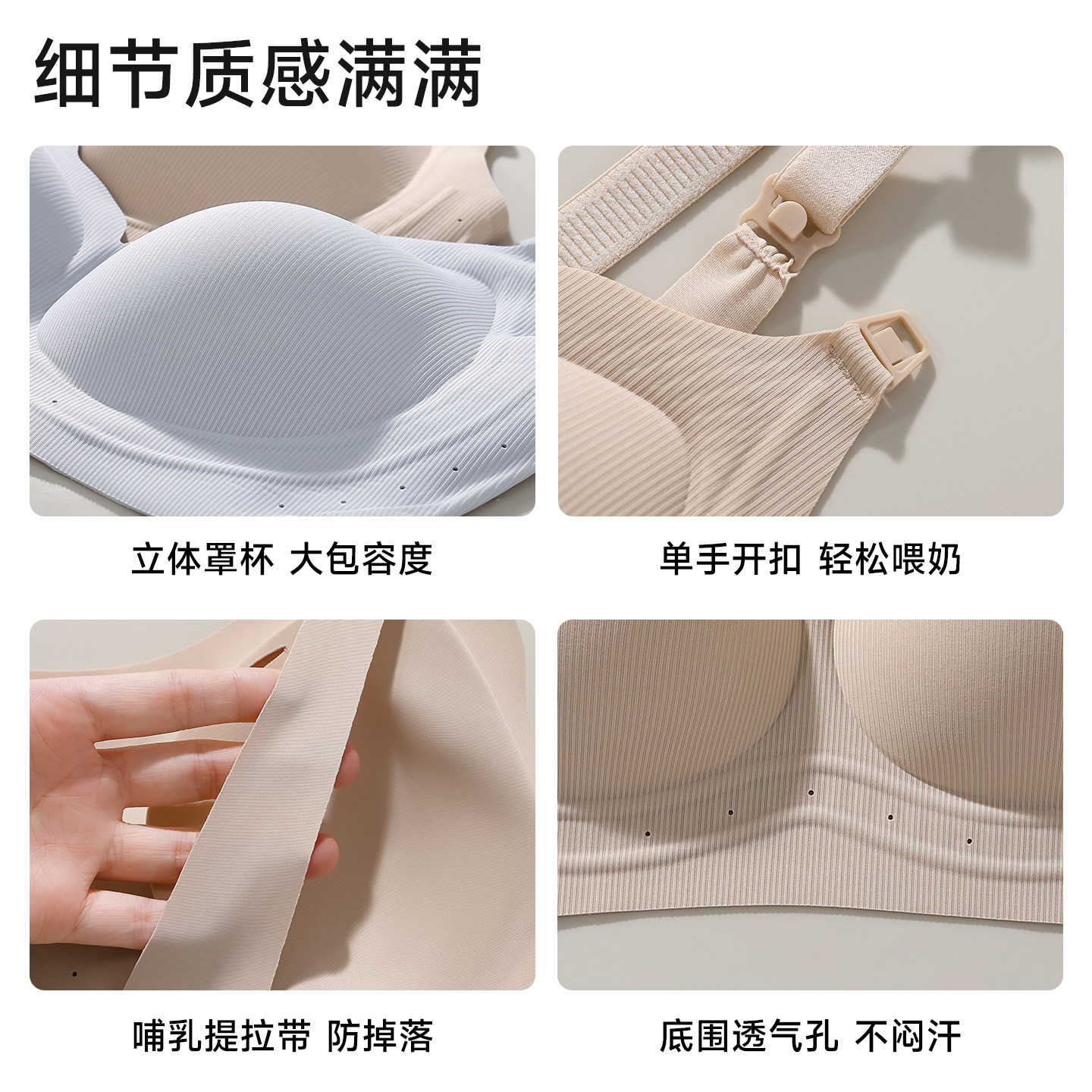 细节质感满满

立体罩杯 大包容度

单手开扣 轻松喂奶

哺乳提拉带 防掉落

底围透气孔 不闷汗