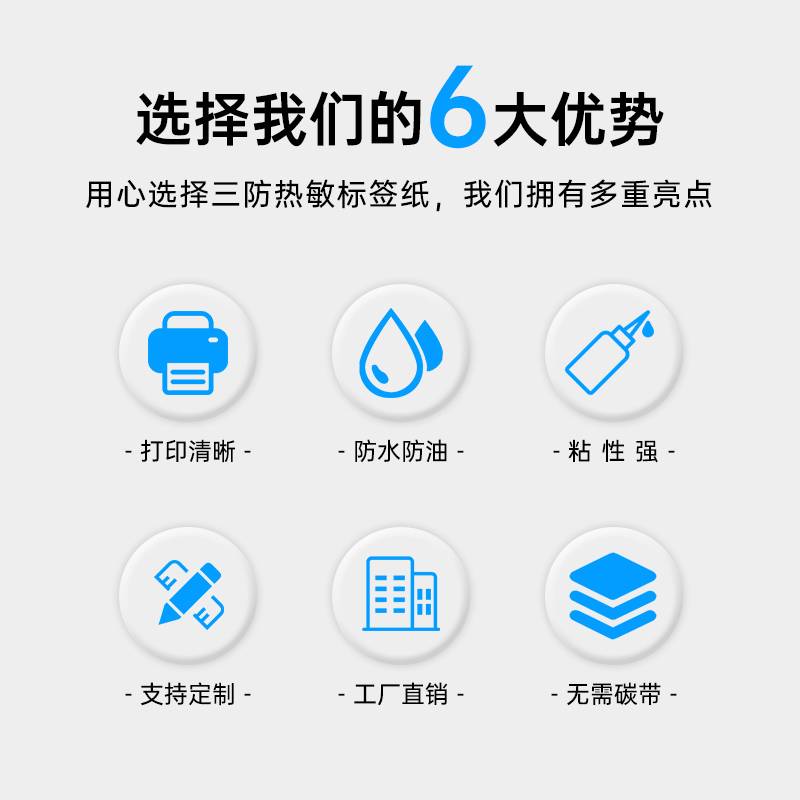 选择我们的6大优势

用心选择三防热敏标签纸，我们拥有多重亮点

- 打印清晰 -

- 防水防油 -

- 粘 性 强 -

- 支持定制 -

- 工厂直销 -

- 无需碳带 -