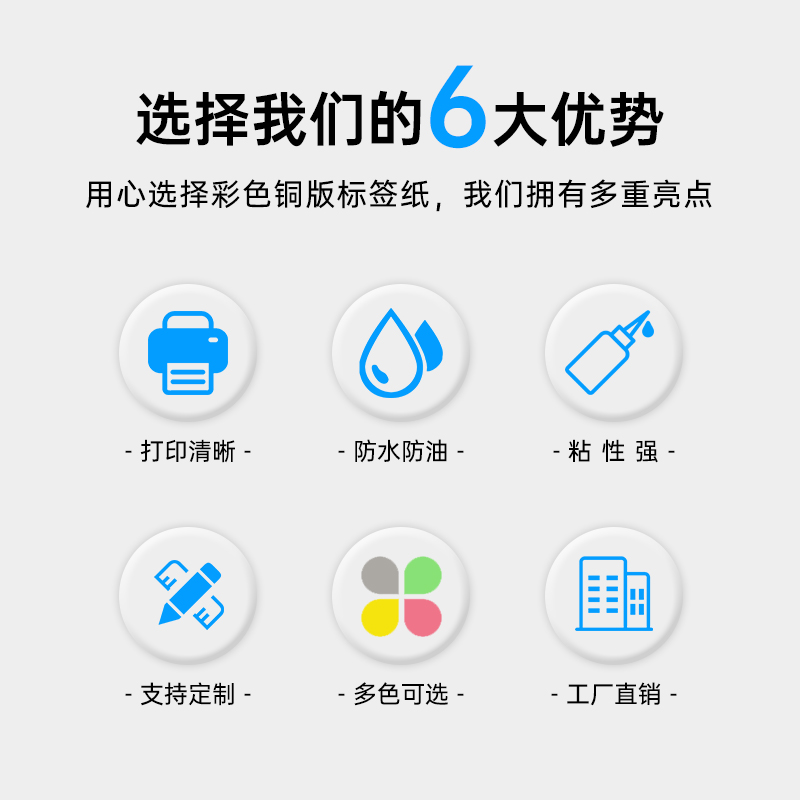 选择我们的6大优势

用心选择彩色铜版标签纸，我们拥有多重亮点

- 打印清晰 -

- 防水防油 -

- 粘 性 强 -

- 支持定制 -

- 多色可选 -

- 工厂直销 -