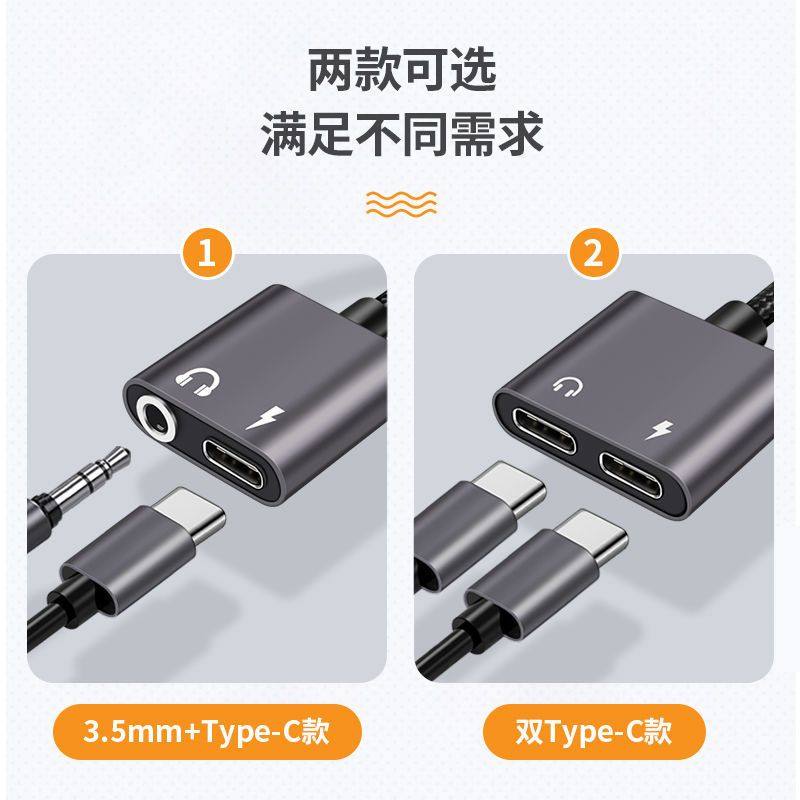 两款可选
满足不同需求

1

2

3.5mm+Type-C款

双Type-C款