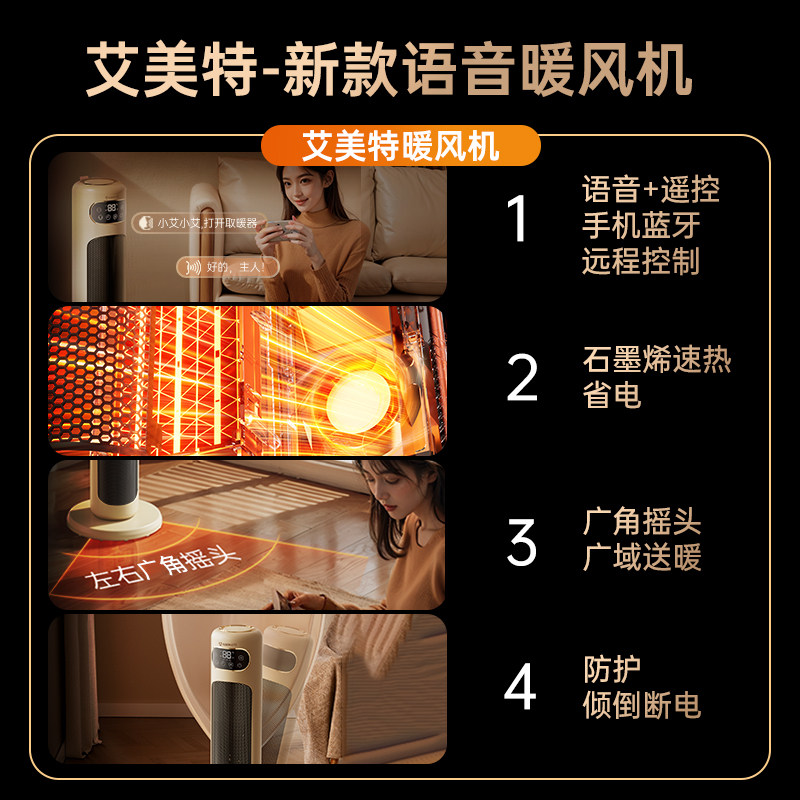 艾美特-新款语音暖风机

艾美特暖风机

小艾小艾,打开取暖器

好的,主人!

1 语音+遥控 手机蓝牙 远程控制

2 石墨烯速热 省电

左右广角摇头

3 广角摇头 广域送暖

4 防护 倾倒断电