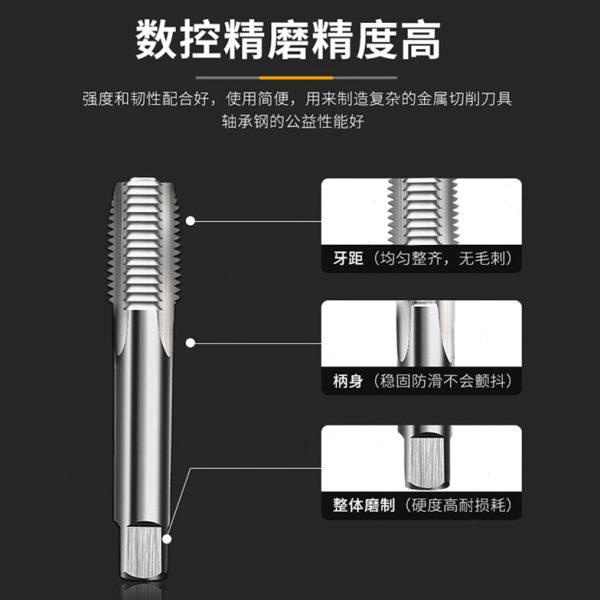 数控精磨精度高

强度和韧性配合好，使用简便，用来制造复杂的金属切削刀具
轴承钢的公益性能好

牙距（均匀整齐，无毛刺）

柄身（稳固防滑不会颤抖）

整体磨制（硬度高耐损耗）