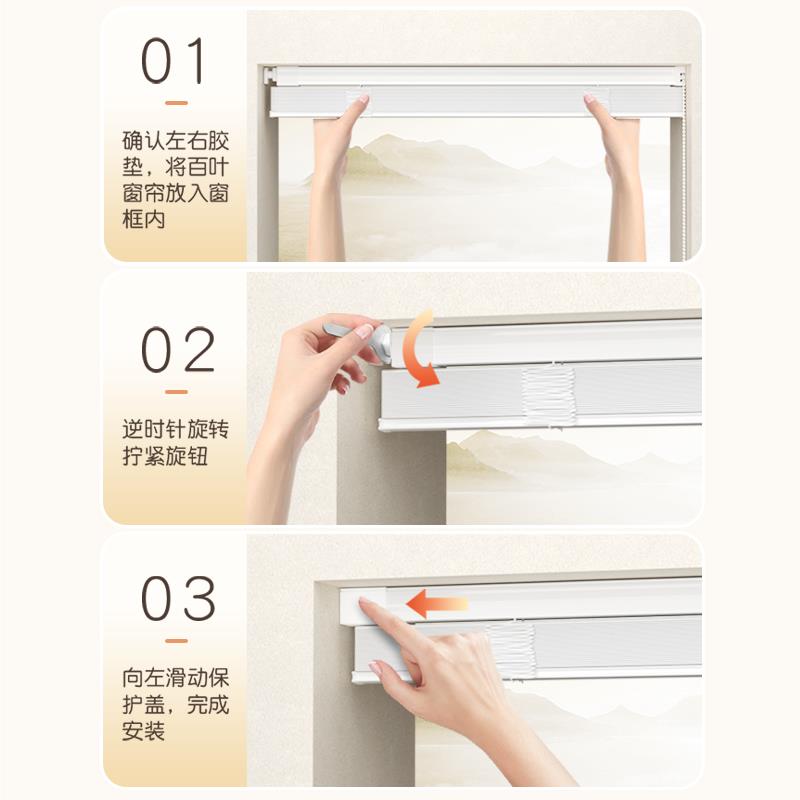 01

确认左右胶垫，将百叶窗帘放入窗框内

02

逆时针旋转拧紧旋钮

03

向左滑动保护盖，完成安装