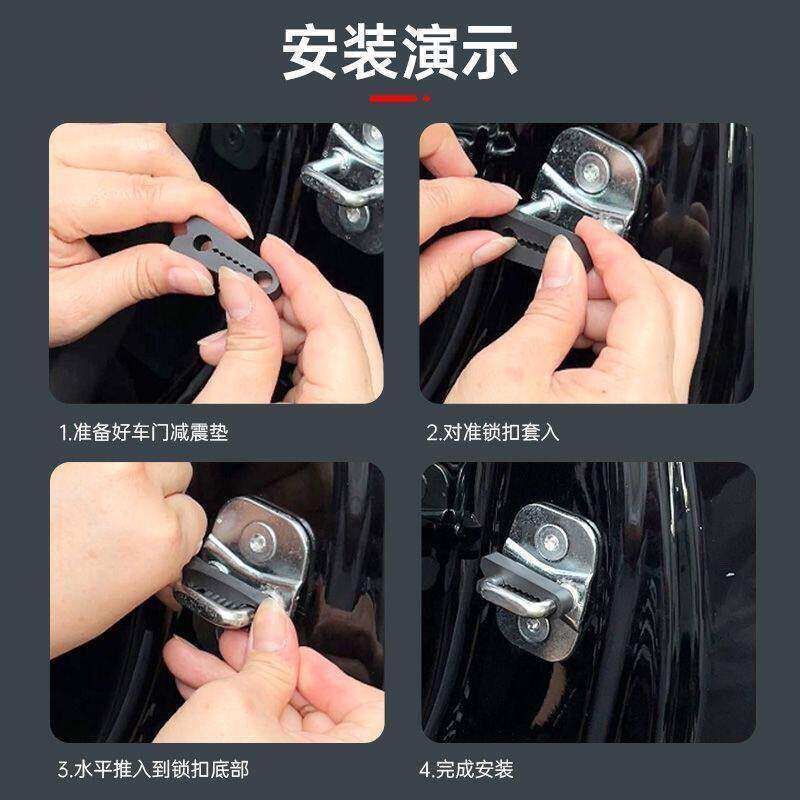 安装演示

1.准备好车门减震垫

2.对准锁扣套入

3.水平推入到锁扣底部

4.完成安装