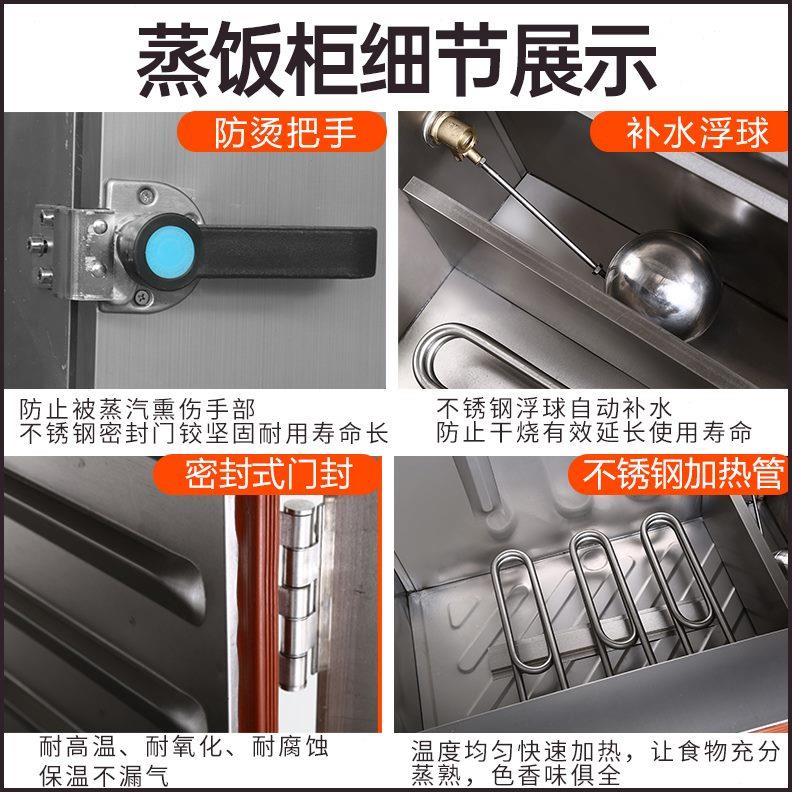 蒸饭柜细节展示

防烫把手

防止被蒸汽熏伤手部
不锈钢密封门铰坚固耐用寿命长

补水浮球

不锈钢浮球自动补水
防止干烧有效延长使用寿命

密封式门封

耐高温、耐氧化、耐腐蚀
保温不漏气

不锈钢加热管

温度均匀快速加热，让食物充分蒸熟，色香味俱全