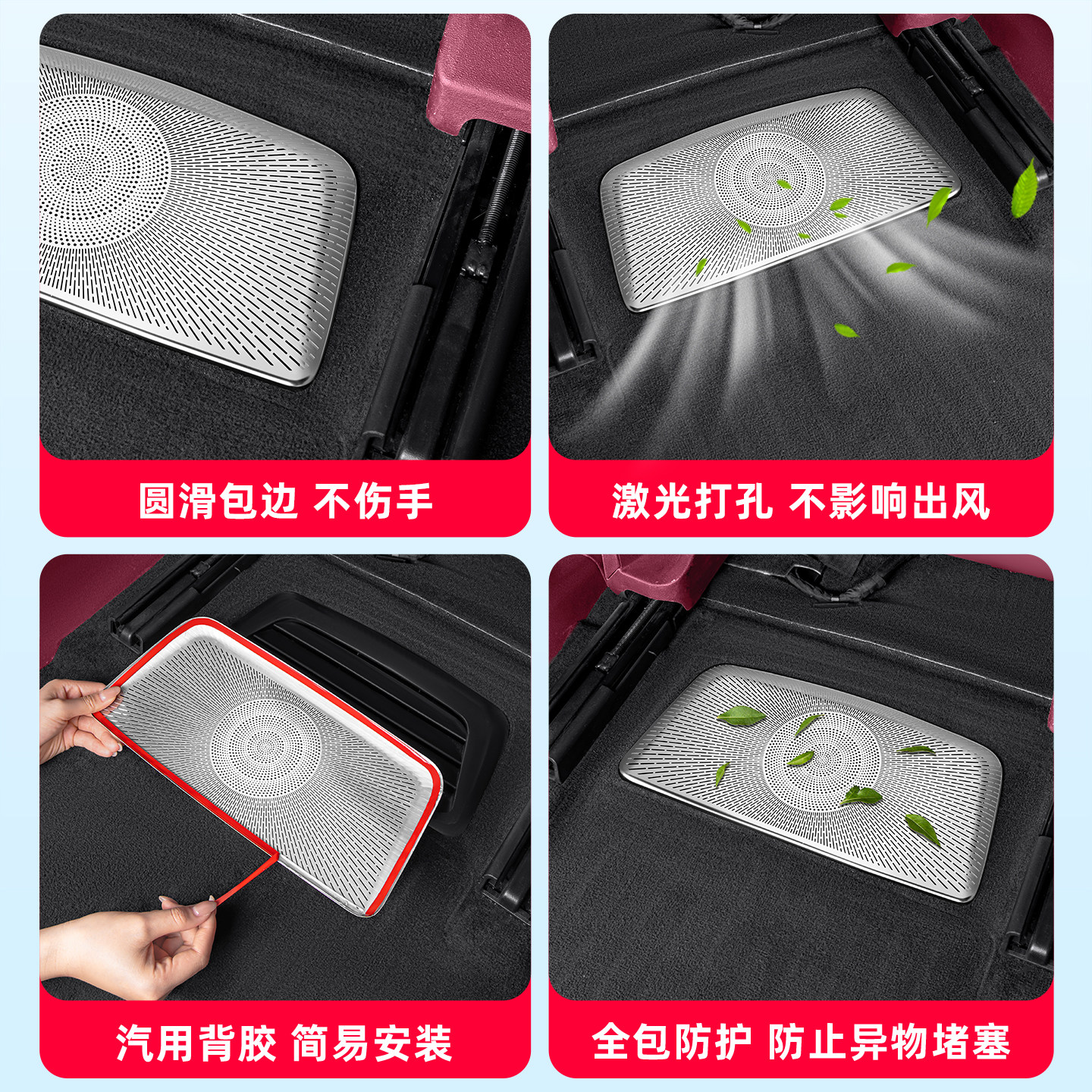 圆滑包边 不伤手

激光打孔 不影响出风

汽用背胶 简易安装

全包防护 防止异物堵塞