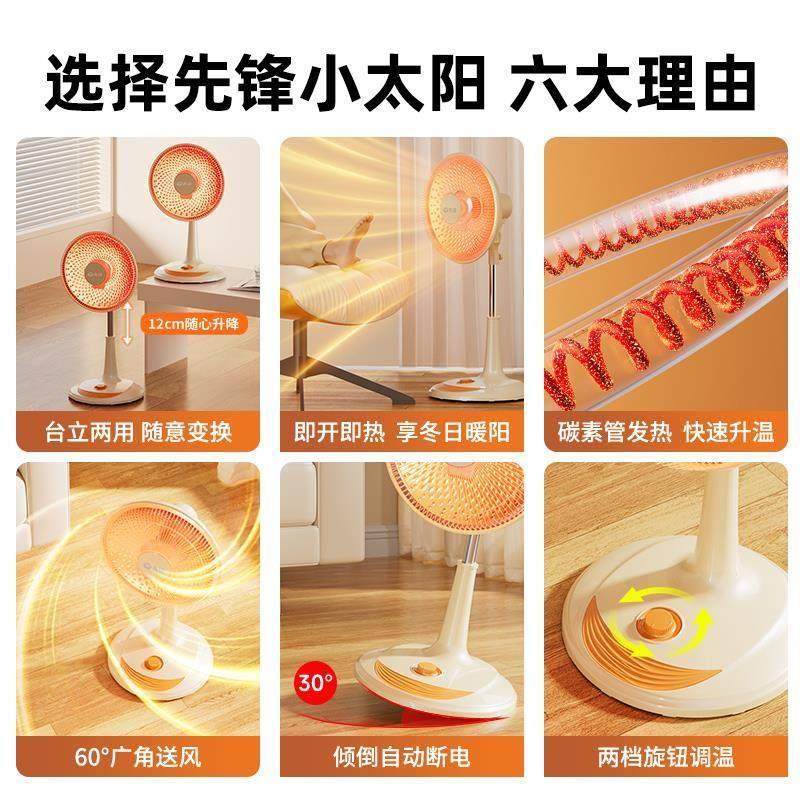 选择先锋小太阳 六大理由

12cm随心升降

台立两用 随意变换

即开即热 享冬日暖阳

碳素管发热 快速升温

60°广角送风

30°

倾倒自动断电

两档旋钮调温