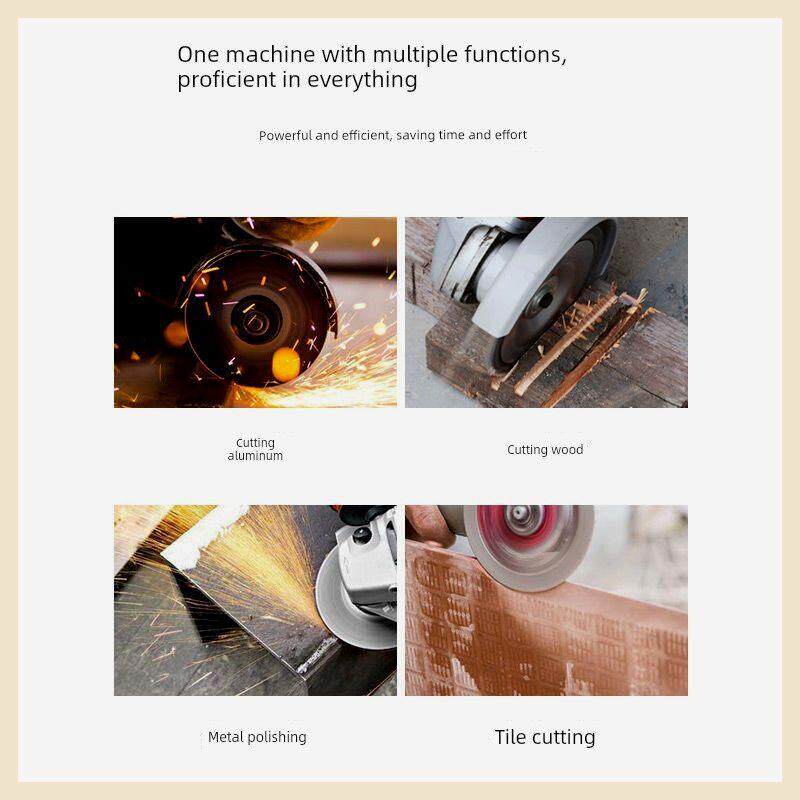 One machine with multiple functions, proficient in everything

Powerful and efficient, saving time and effort

Cutting aluminum

Cutting wood

Metal polishing

Tile cutting