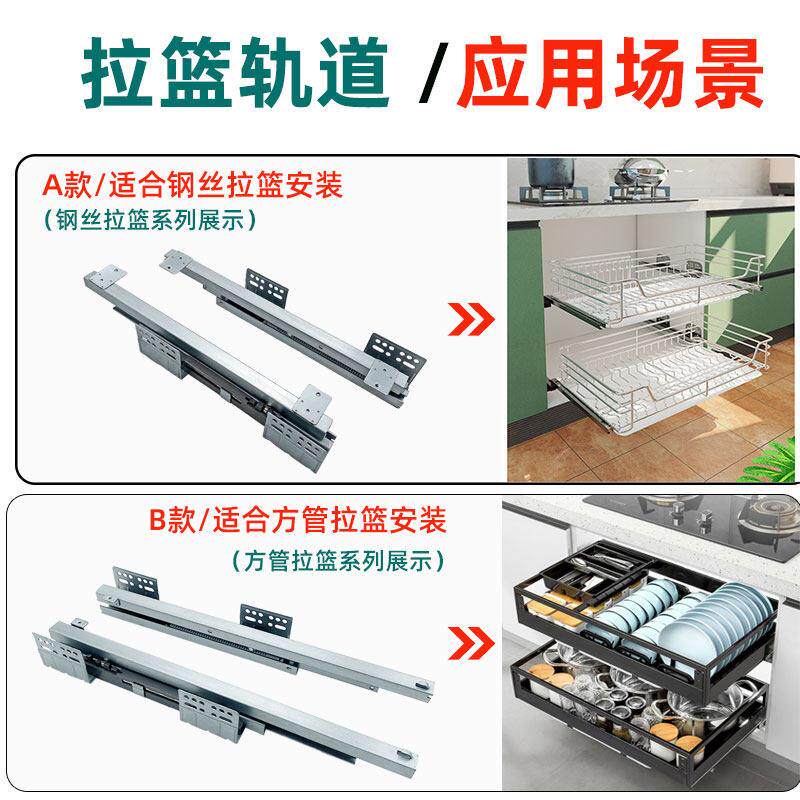 拉篮轨道 /应用场景

A款/适合钢丝拉篮安装
（钢丝拉篮系列展示）

B款/适合方管拉篮安装
（方管拉篮系列展示）