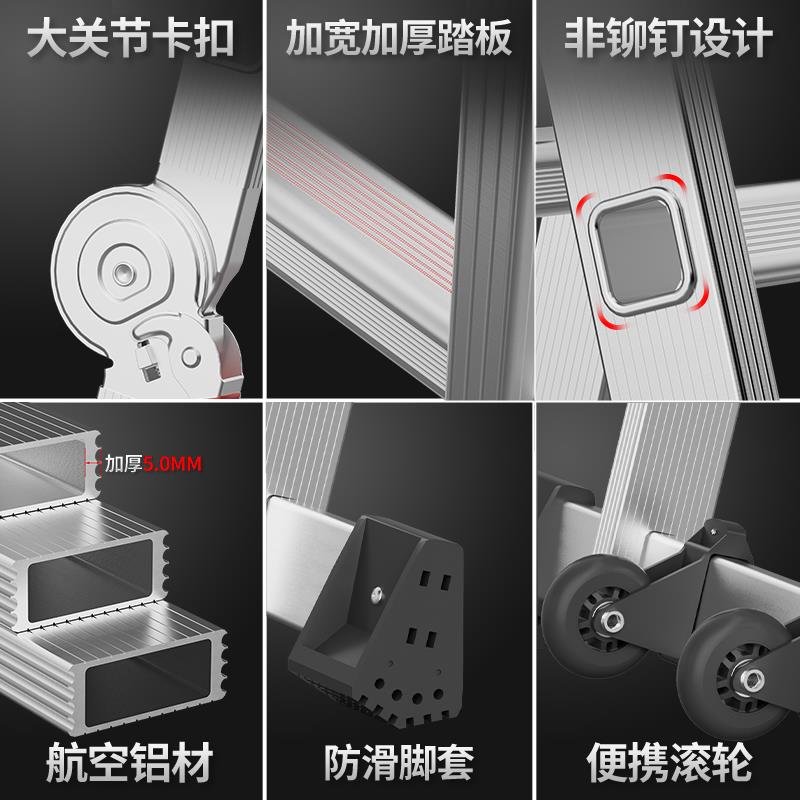 大关节卡扣

加宽加厚踏板

非铆钉设计

加厚5.0MM

航空铝材

防滑脚套

便携滚轮