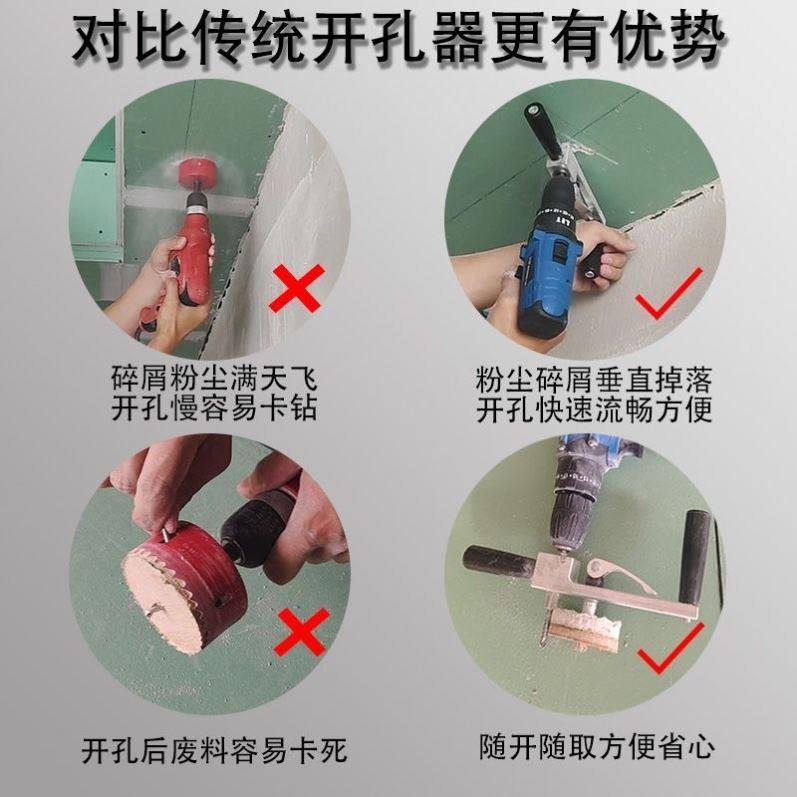 对比传统开孔器更有优势

碎屑粉尘满天飞
开孔慢容易卡钻

粉尘碎屑垂直掉落
开孔快速流畅方便

开孔后废料容易卡死

随开随取方便省心