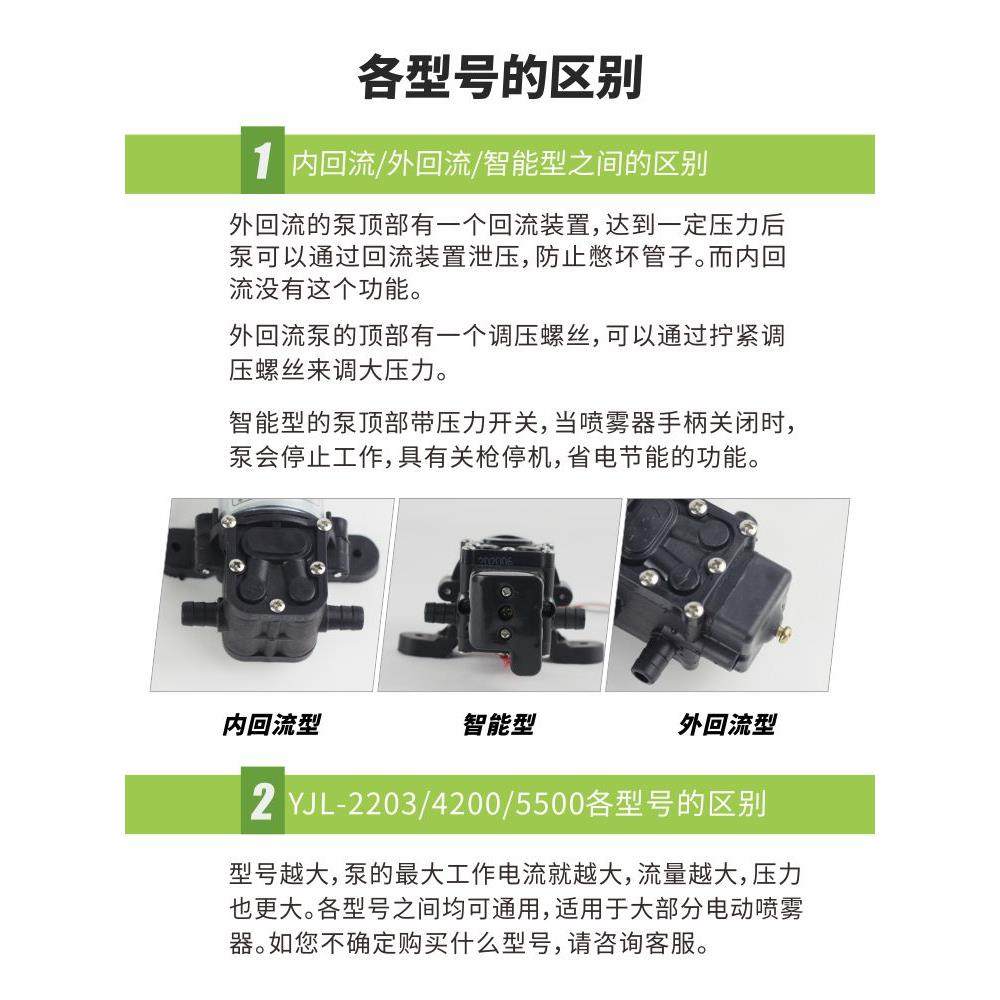 各型号的区别

1 内回流/外回流/智能型之间的区别

外回流的泵顶部有一个回流装置，达到一定压力后泵可以通过回流装置泄压，防止憋坏管子。而内回流没有这个功能。

外回流泵的顶部有一个调压螺丝，可以通过拧紧调压螺丝来调大压力。

智能型的泵顶部带压力开关，当喷雾器手柄关闭时，泵会停止工作，具有关枪停机，省电节能的功能。

内回流型

智能型

外回流型

2 YJL-2203/4200/5500各型号的区别

型号越大，泵的最大工作电流就越大，流量越大，压力也更大。各型号之间均可通用，适用于大部分电动喷雾器。如您不确定购买什么型号，请咨询客服。