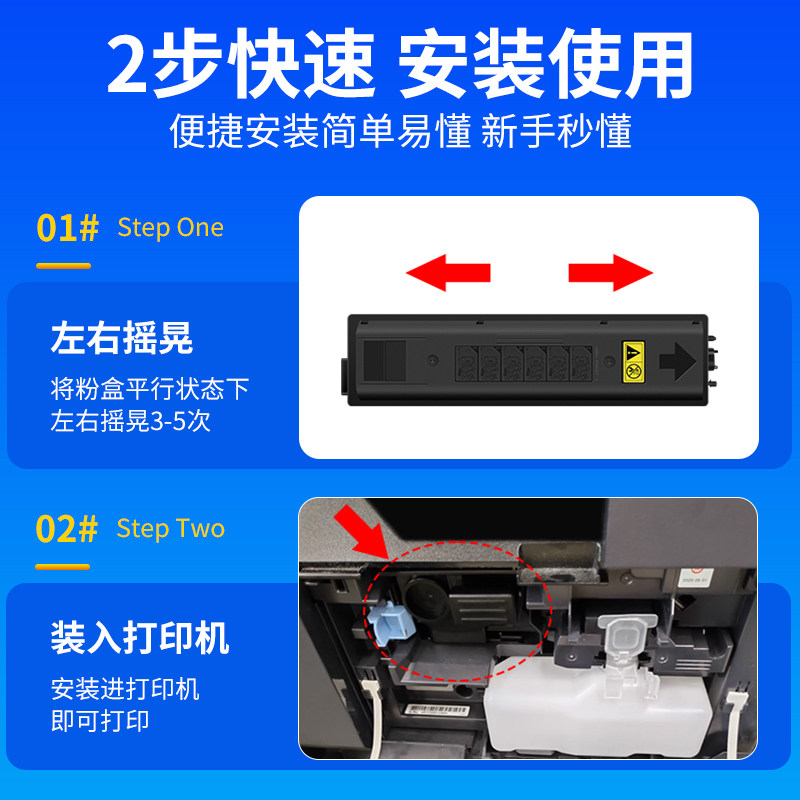 2步快速 安装使用

便捷安装简单易懂 新手秒懂

01# Step One

左右摇晃

将粉盒平行状态下
左右摇晃3-5次

02# Step Two

装入打印机

安装进打印机
即可打印