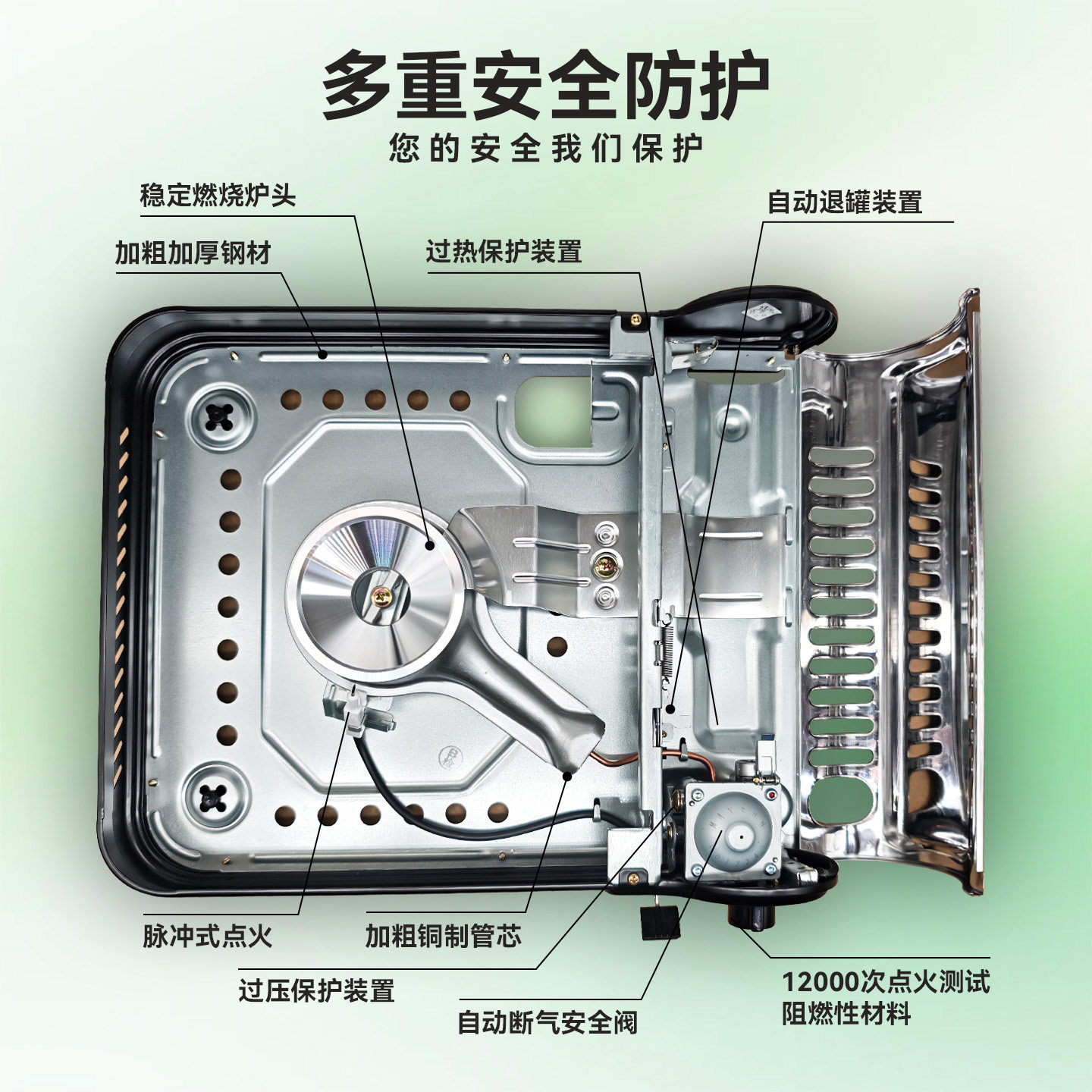 多重安全防护
您的安全我们保护

稳定燃烧炉头
加粗加厚钢材
过热保护装置
自动退罐装置

脉冲式点火
加粗铜制管芯
过压保护装置
自动断气安全阀
12000次点火测试
阻燃性材料