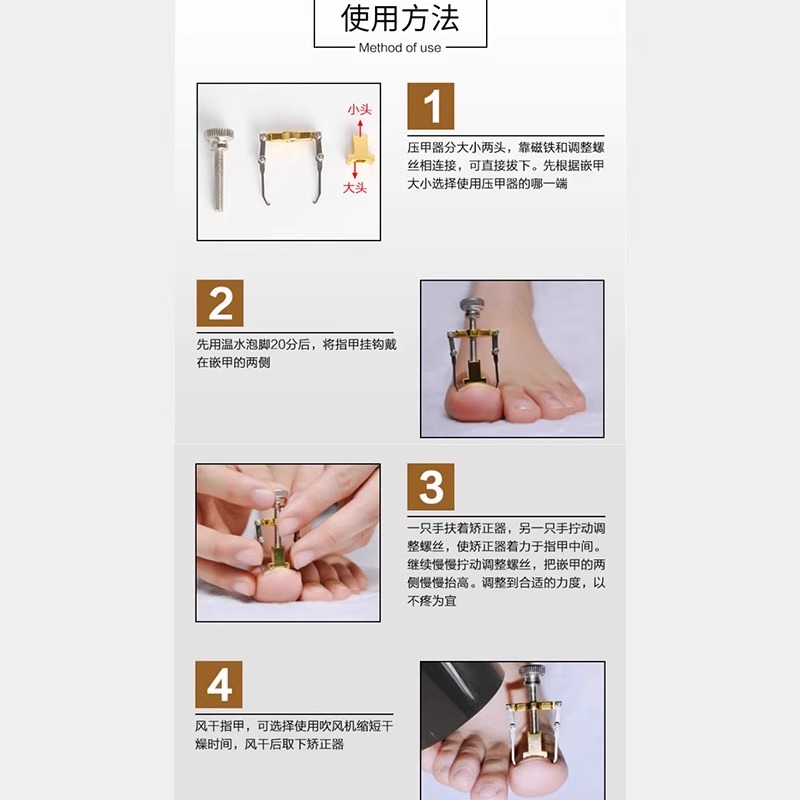 使用方法
Method of use

小头
大头

1
压甲器分大小两头，靠磁铁和调整螺丝相连接，可直接拔下。先根据嵌甲大小选择使用压甲器的哪一端

2
先用温水泡脚20分后，将指甲挂钩戴在嵌甲的两侧

3
一只手扶着矫正器，另一只手拧动调整螺丝，使矫正器着力于指甲中间。继续慢慢拧动调整螺丝，把嵌甲的两侧慢慢抬高。调整到合适的力度，以不疼为宜

4
风干指甲，可选择使用吹风机缩短干燥时间，风干后取下矫正器