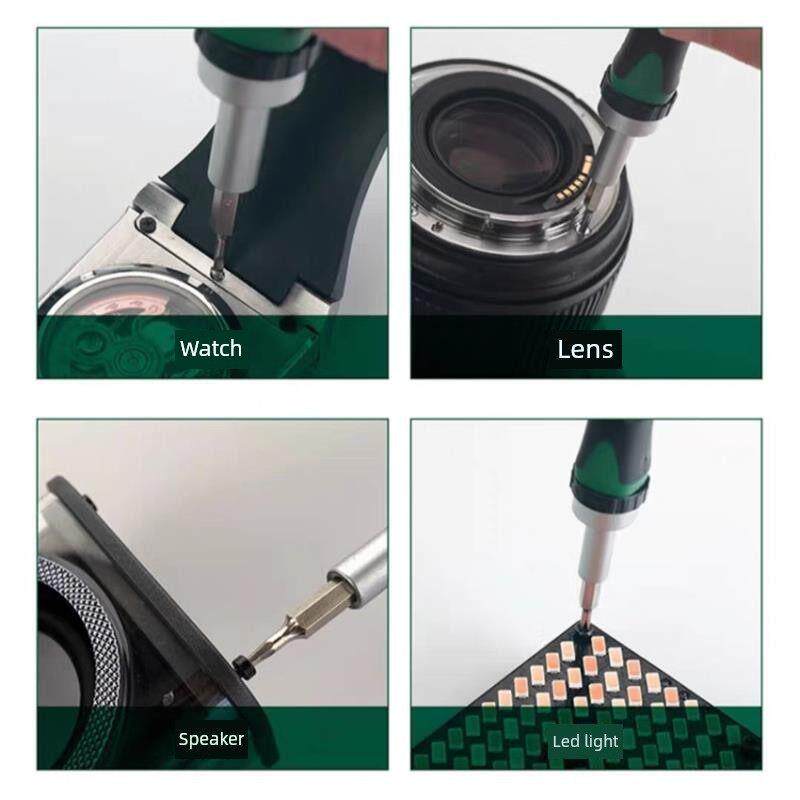 Watch

Lens

Speaker

Led light