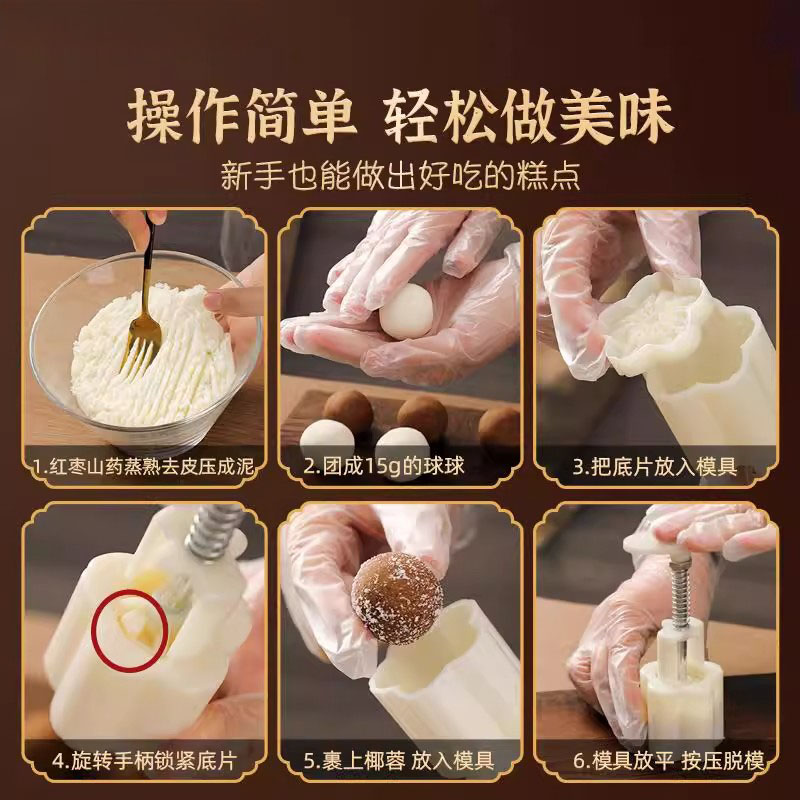 操作简单 轻松做美味
新手也能做出好吃的糕点

1.红枣山药蒸熟去皮压成泥

2.团成15g的球球

3.把底片放入模具

4.旋转手柄锁紧底片

5.裹上椰蓉 放入模具

6.模具放平 按压脱模