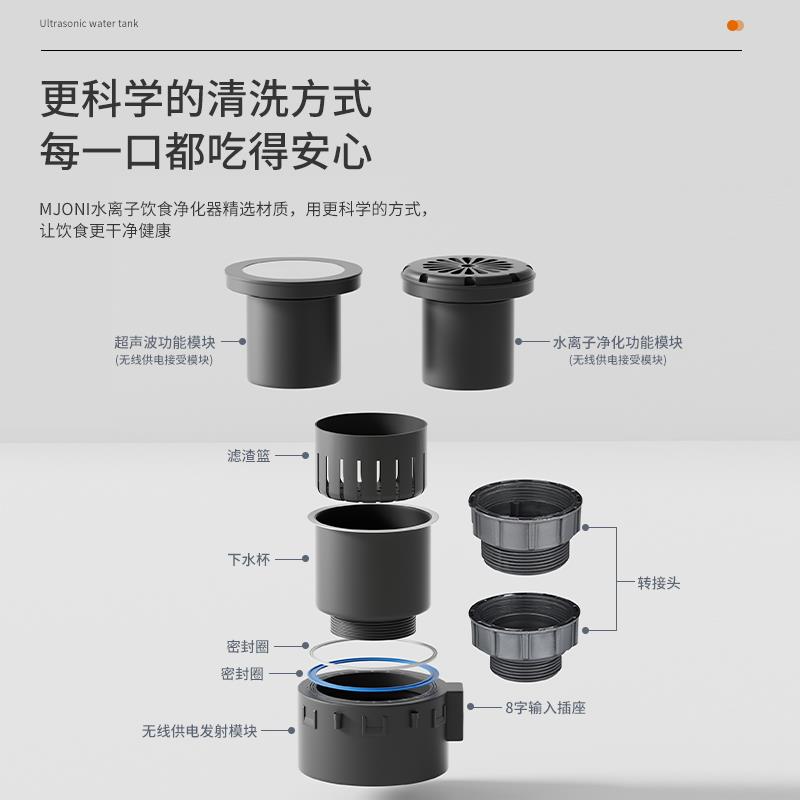 Ultrasonic water tank

更科学的清洗方式
每一口都吃得安心

MJONI水离子饮食净化器精选材质，用更科学的方式，让饮食更干净健康

超声波功能模块
(无线供电接受模块)

水离子净化功能模块
(无线供电接受模块)

滤渣篮

下水杯

转接头

密封圈

密封圈

8字输入插座

无线供电发射模块