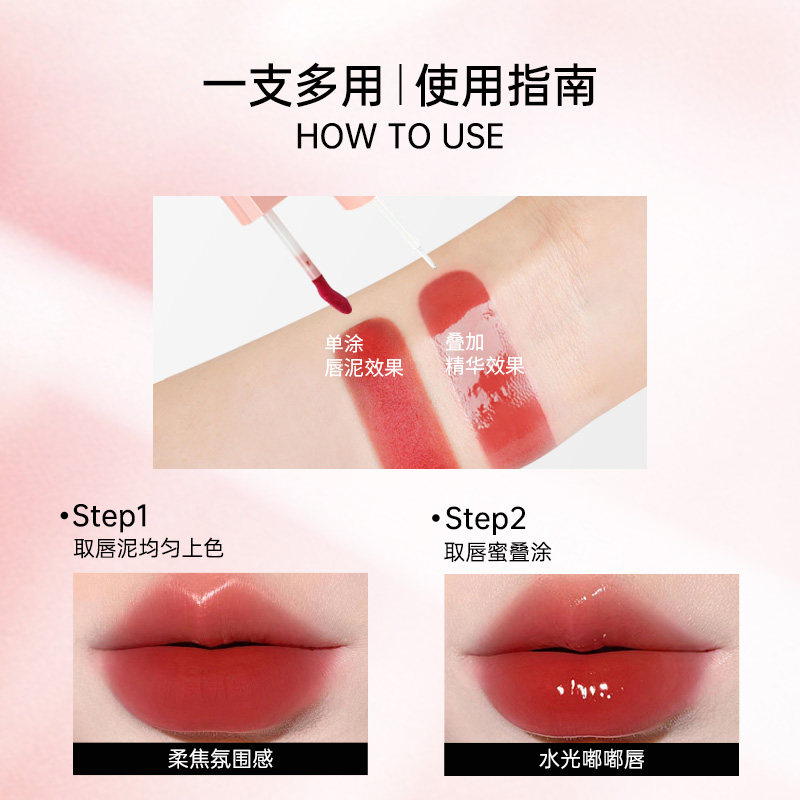 一支多用 | 使用指南
HOW TO USE

单涂
唇泥效果

叠加
精华效果

•Step1
取唇泥均匀上色

柔焦氛围感

•Step2
取唇蜜叠涂

水光嘟嘟唇