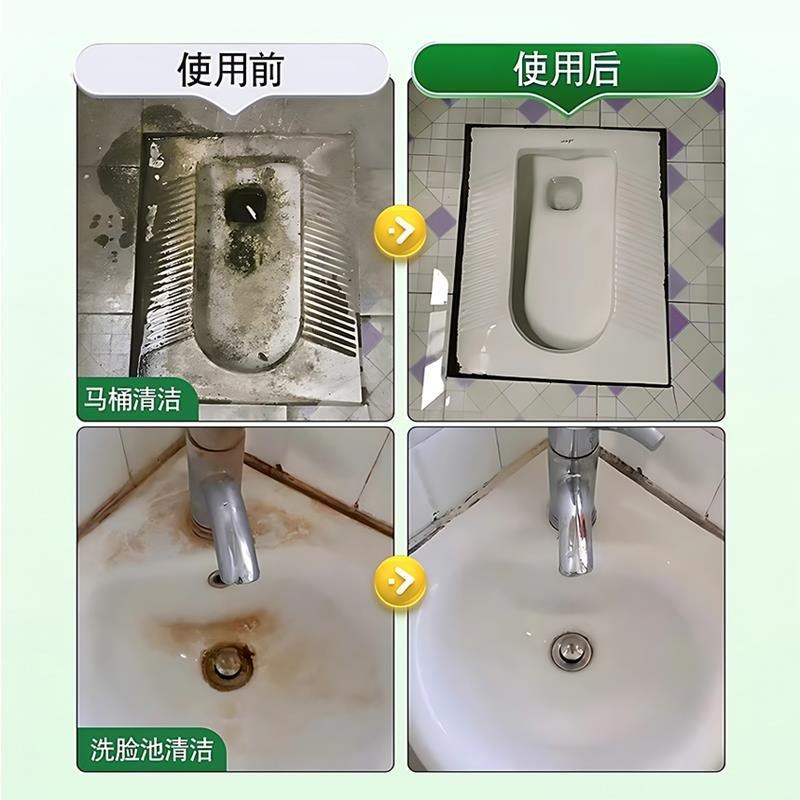 使用前

使用后

马桶清洁

洗脸池清洁