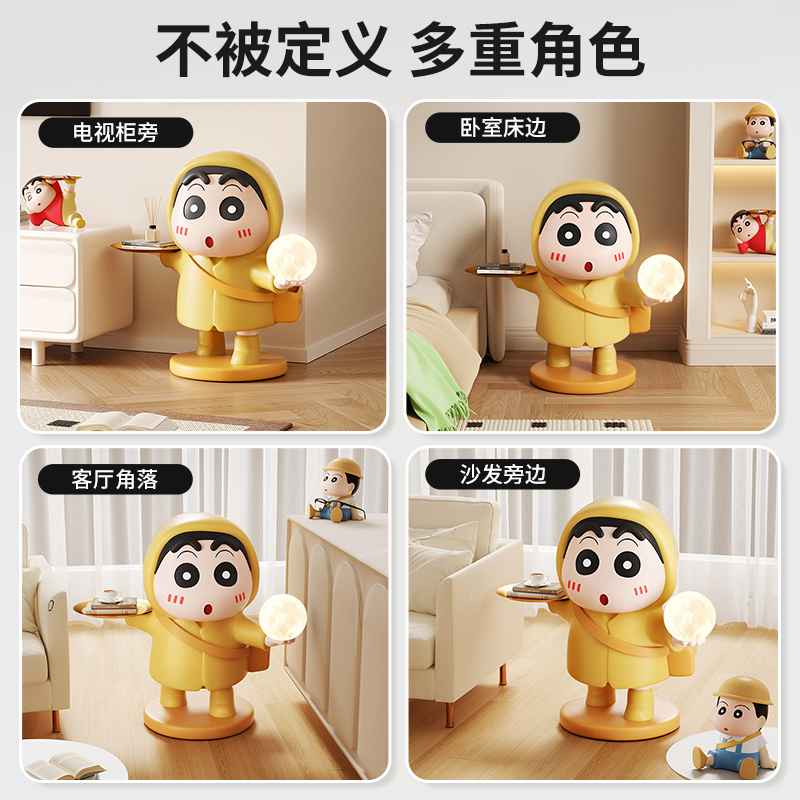 不被定义 多重角色

电视柜旁

卧室床边

客厅角落

沙发旁边